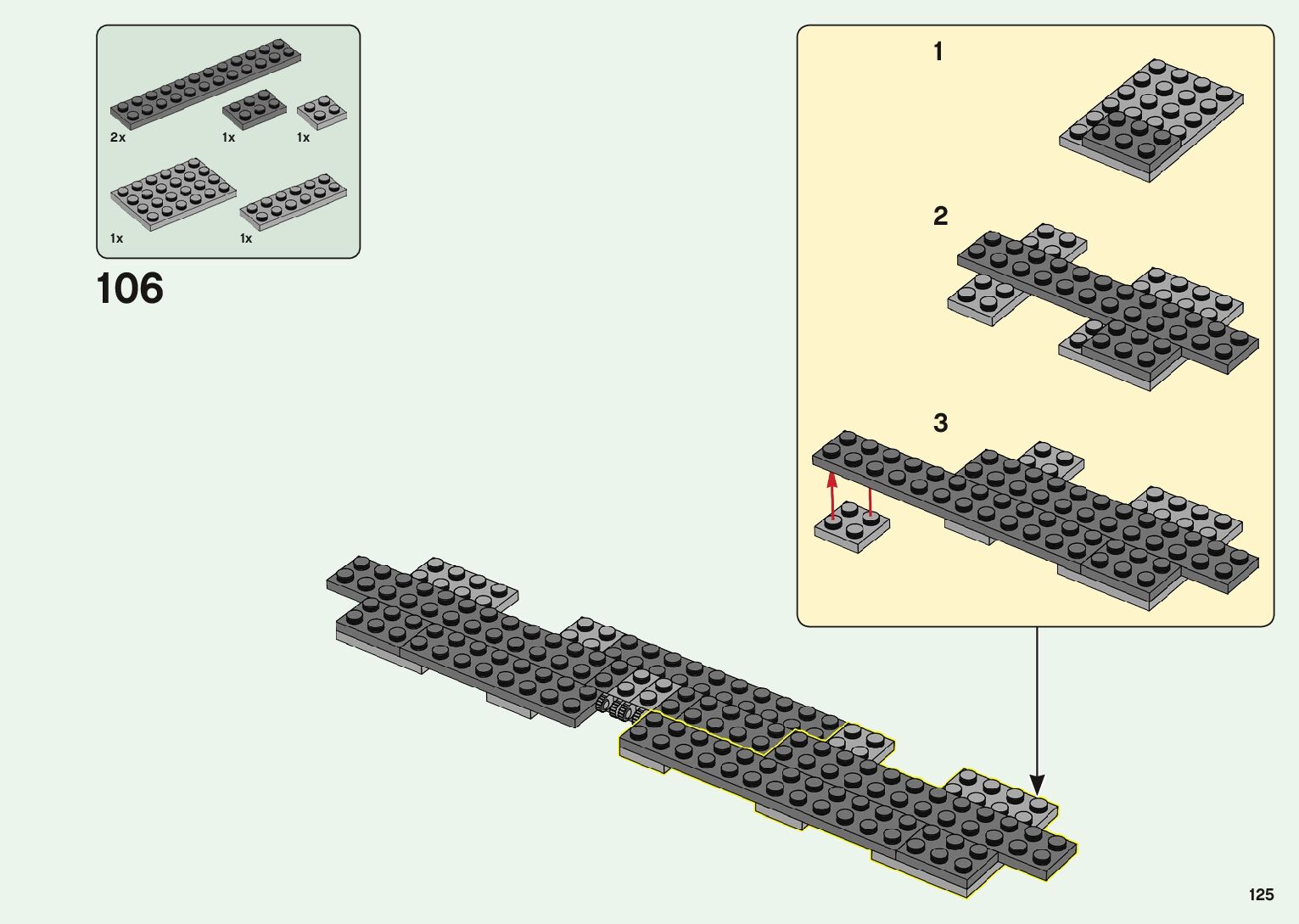 2x
1x
1x
1x
1x

106

1

2

3

125