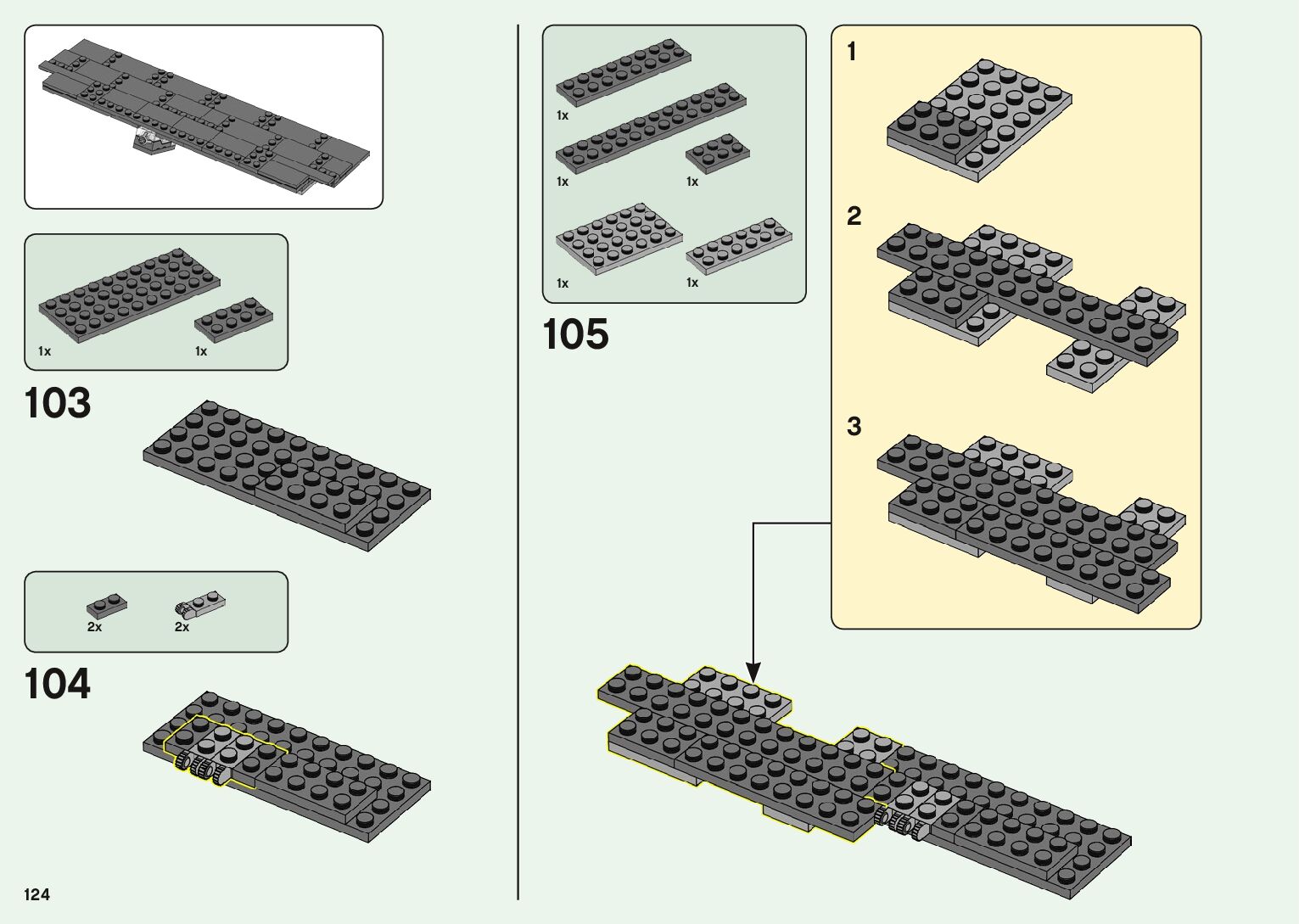 1x
1x

103

2x
2x

104

124

1x
1x
1x
1x
1x

105

1

2

3