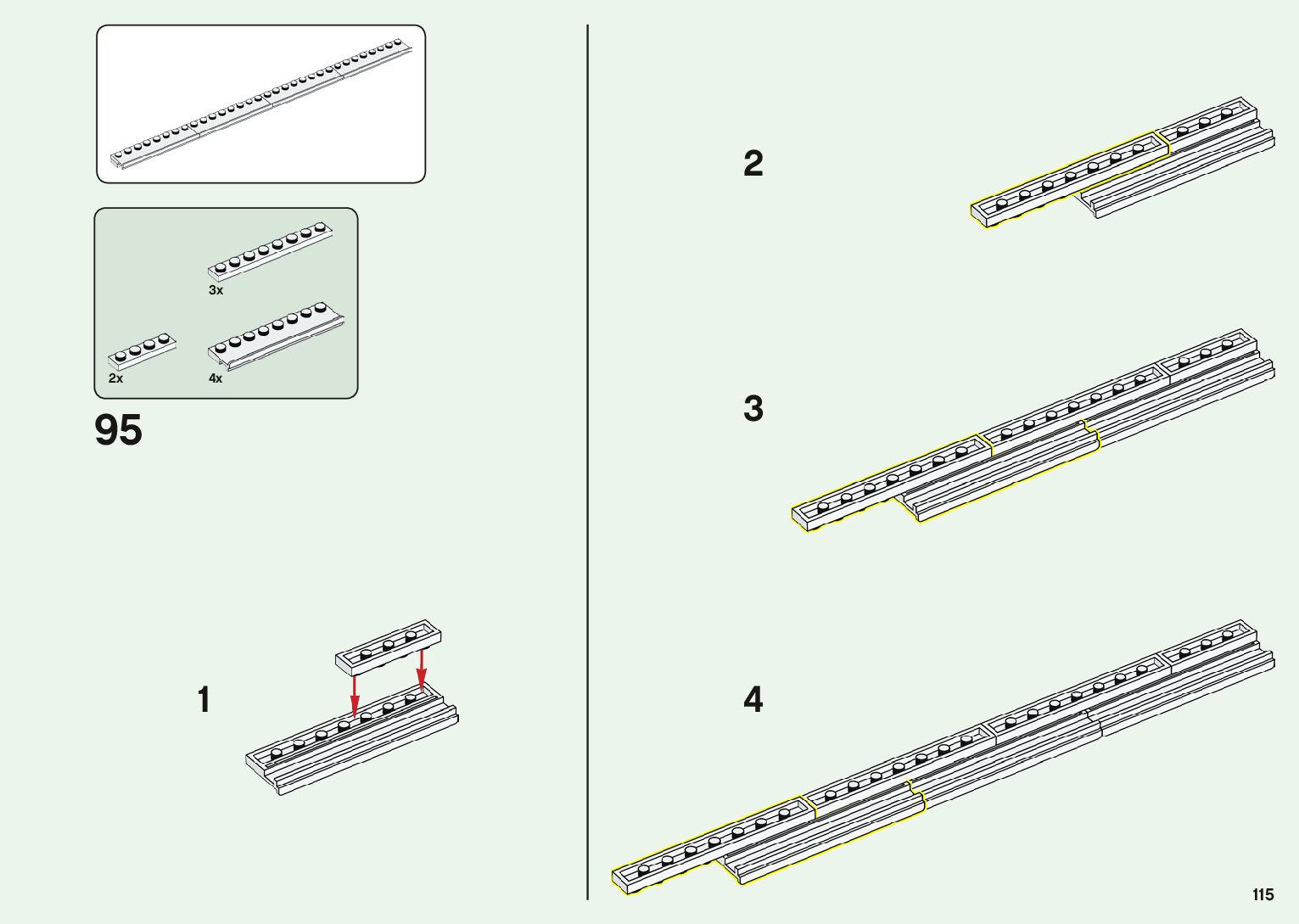 3x

2x

4x

95

1

2

3

4

115