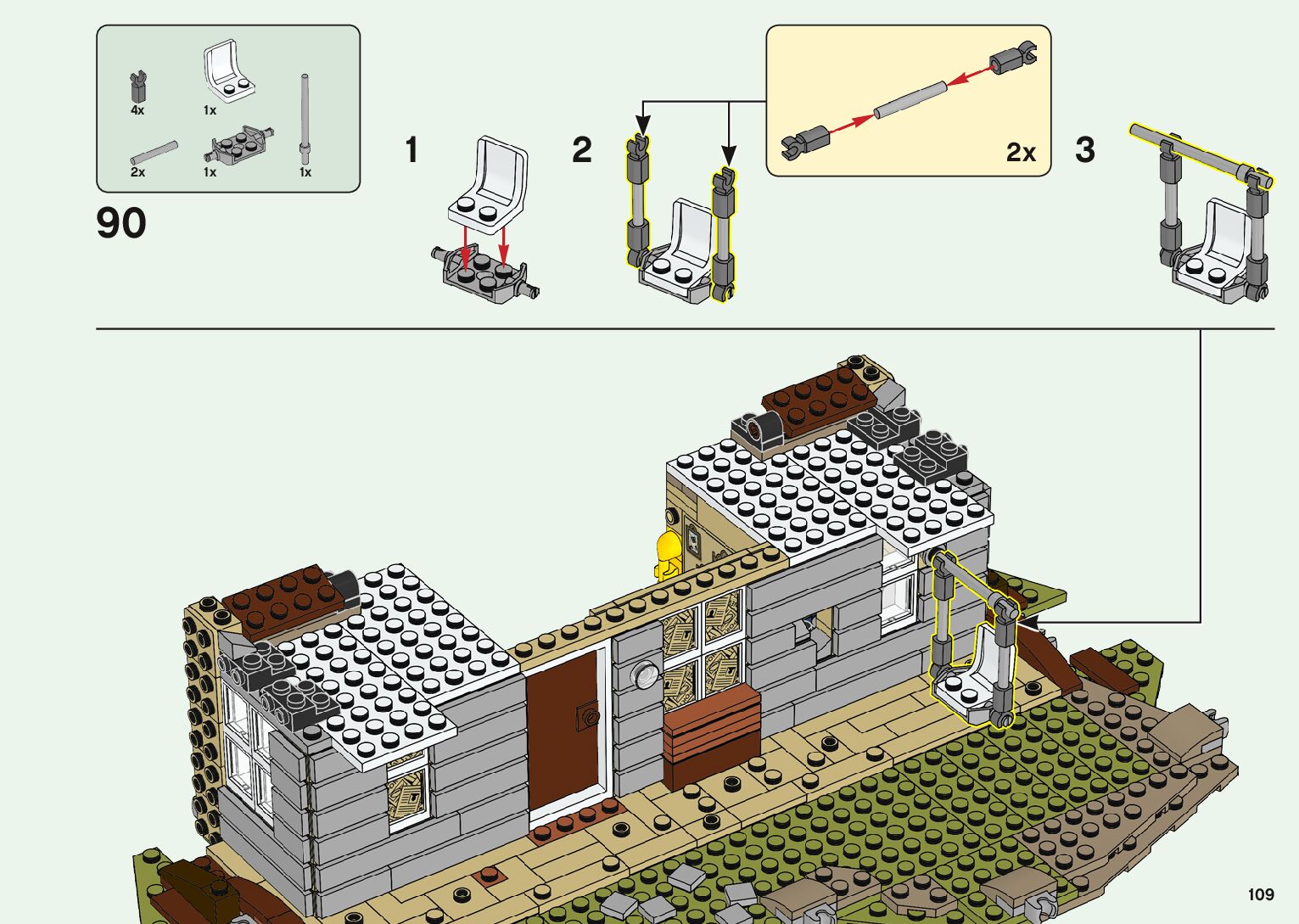 4x
1x
2x
1x
1x

90

1

2

2x

3

109