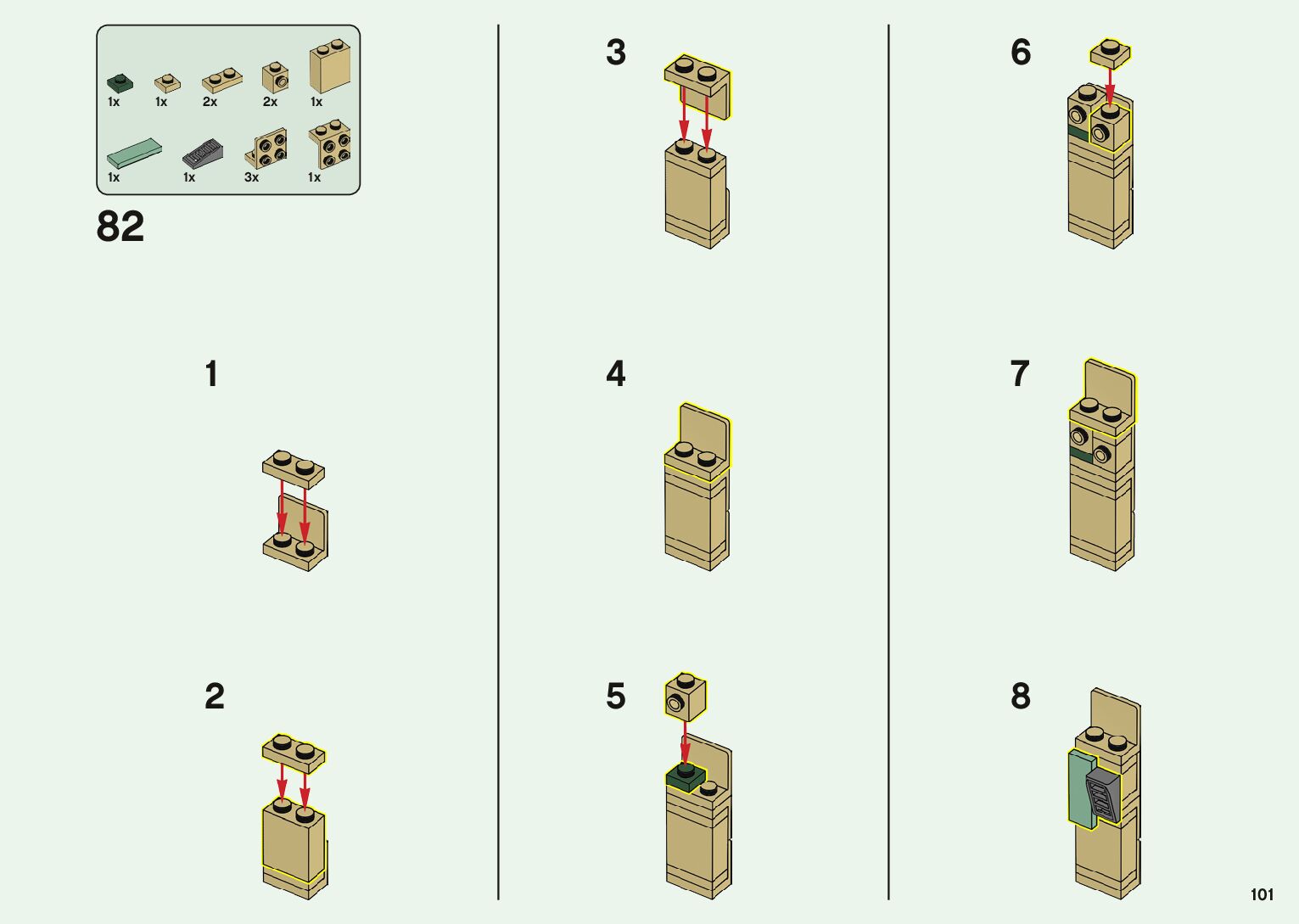 1x 1x 2x 2x 1x

1x 1x 3x 1x

82

1

2

3

4

5

6

7

8

101