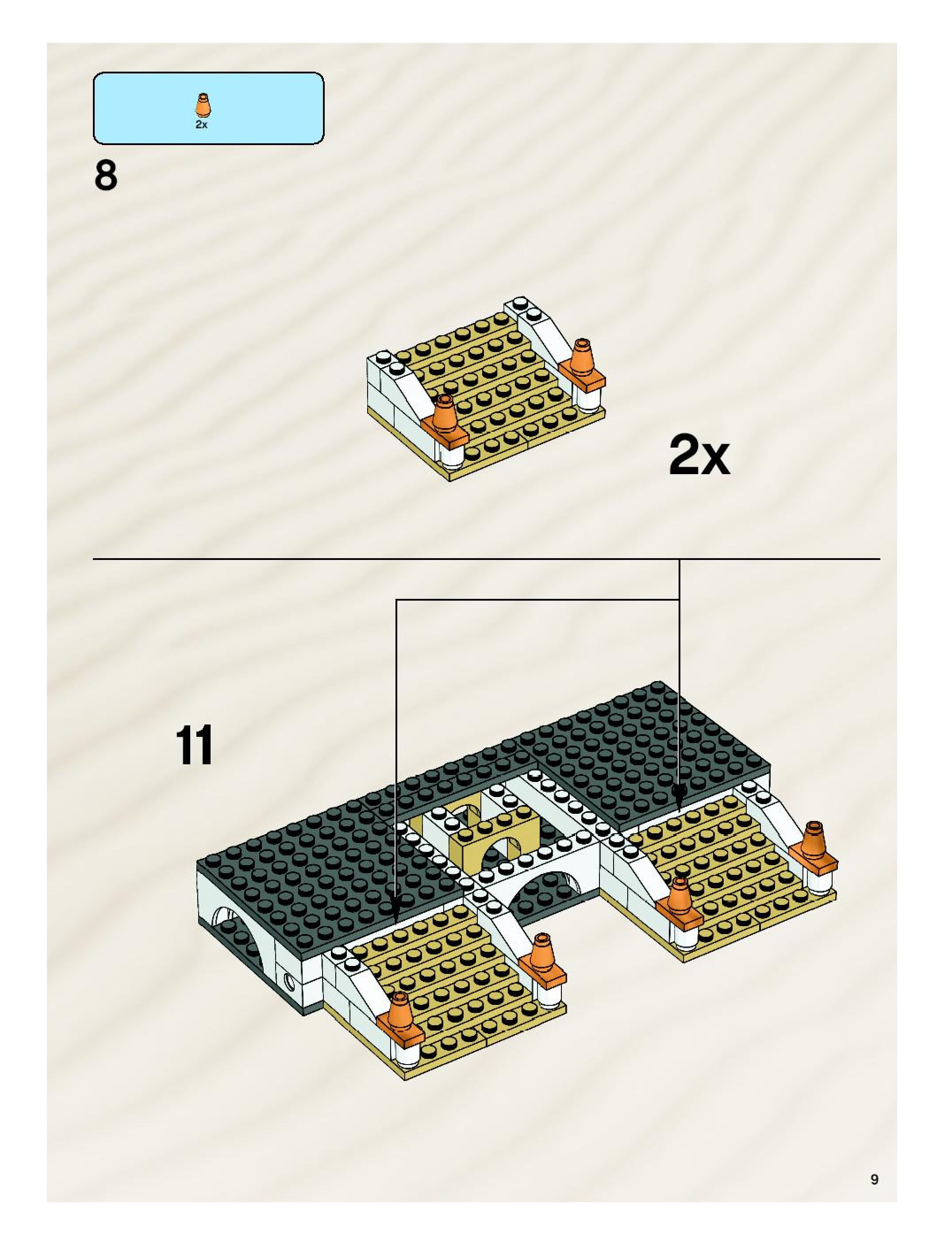 2x

8

2x

11

9