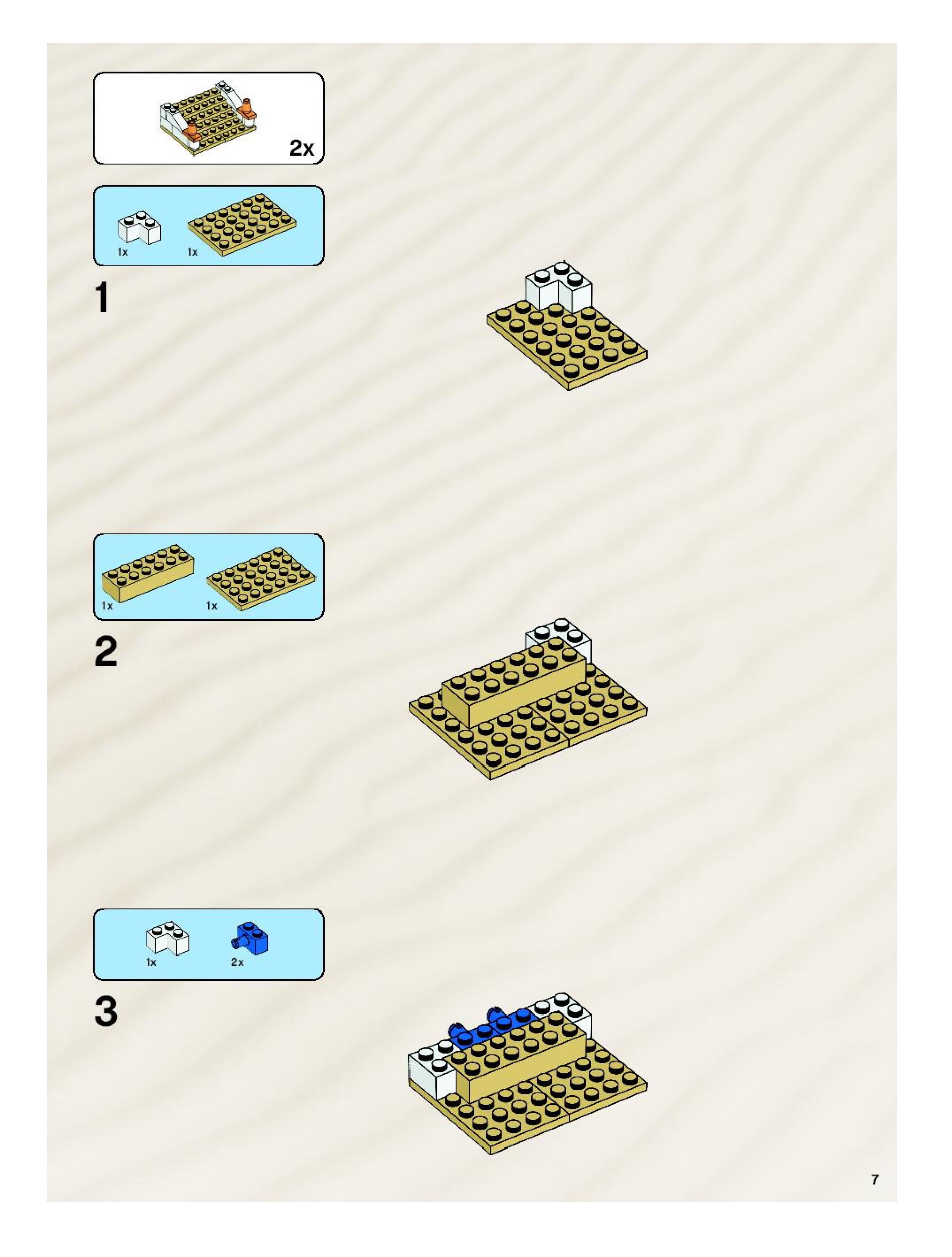 2x

1x 1x

1

1x 1x

2

1x 2x

3

7