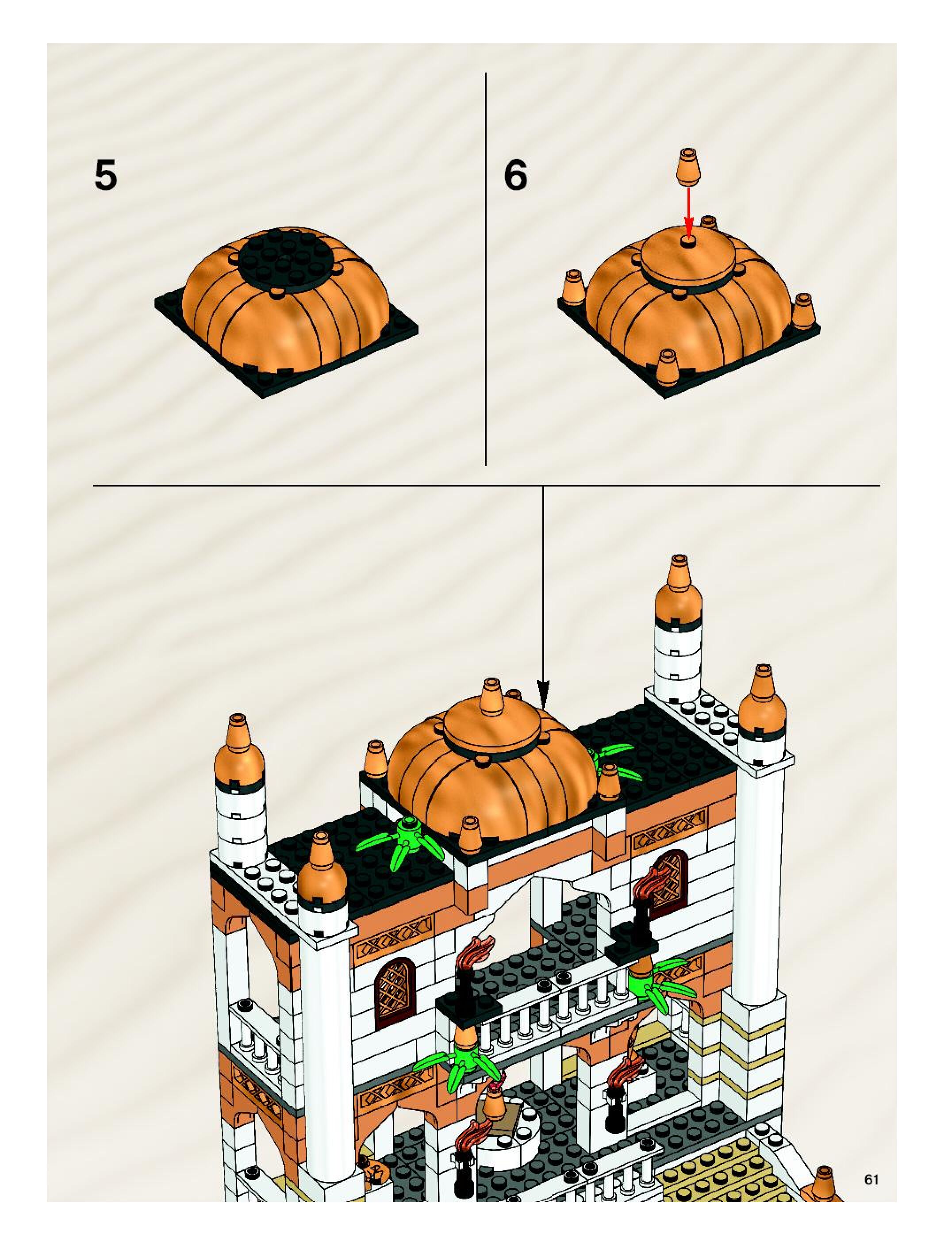 5

6

61