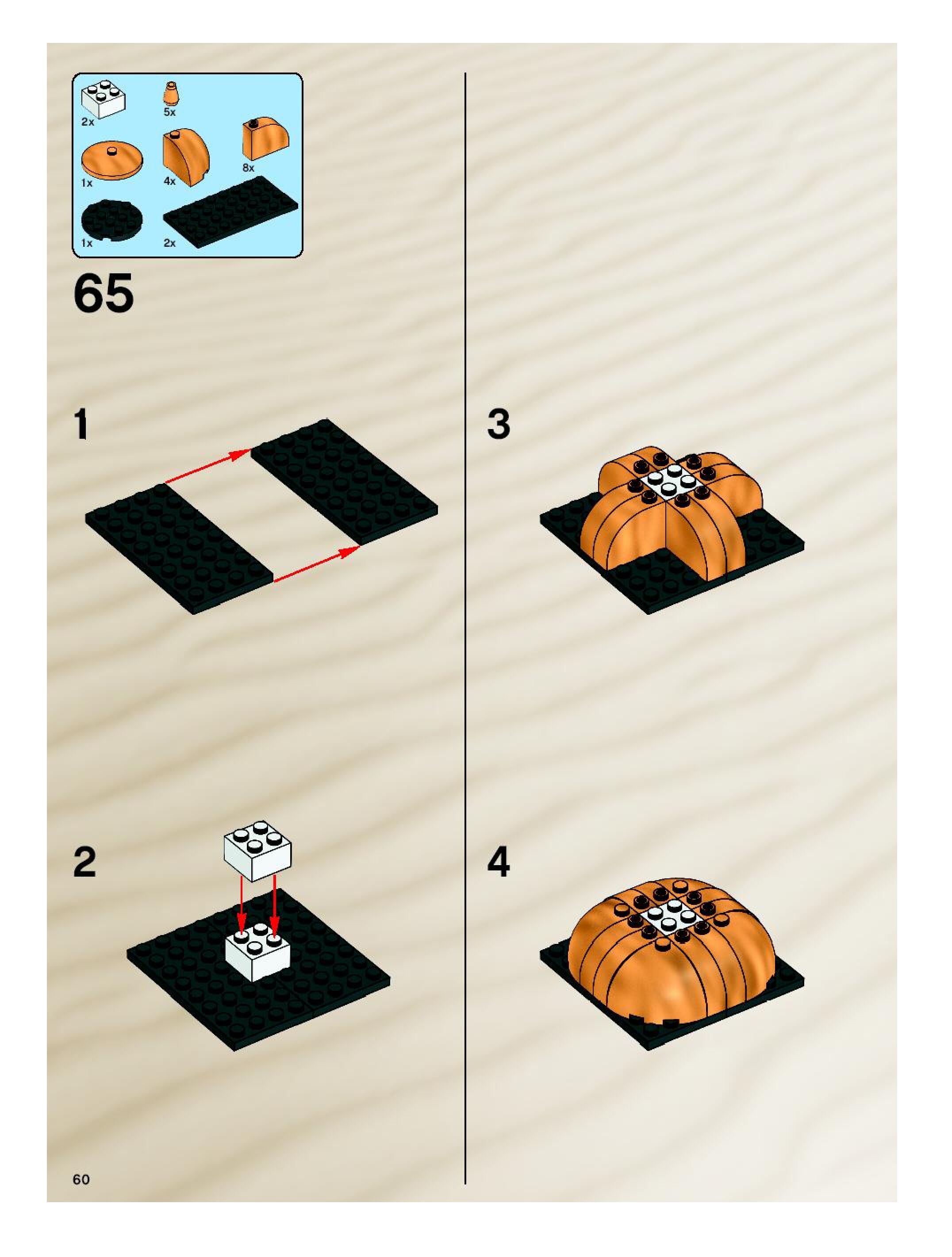 2x
5x
1x
4x
8x
1x
2x

65

1

2

3

4

60