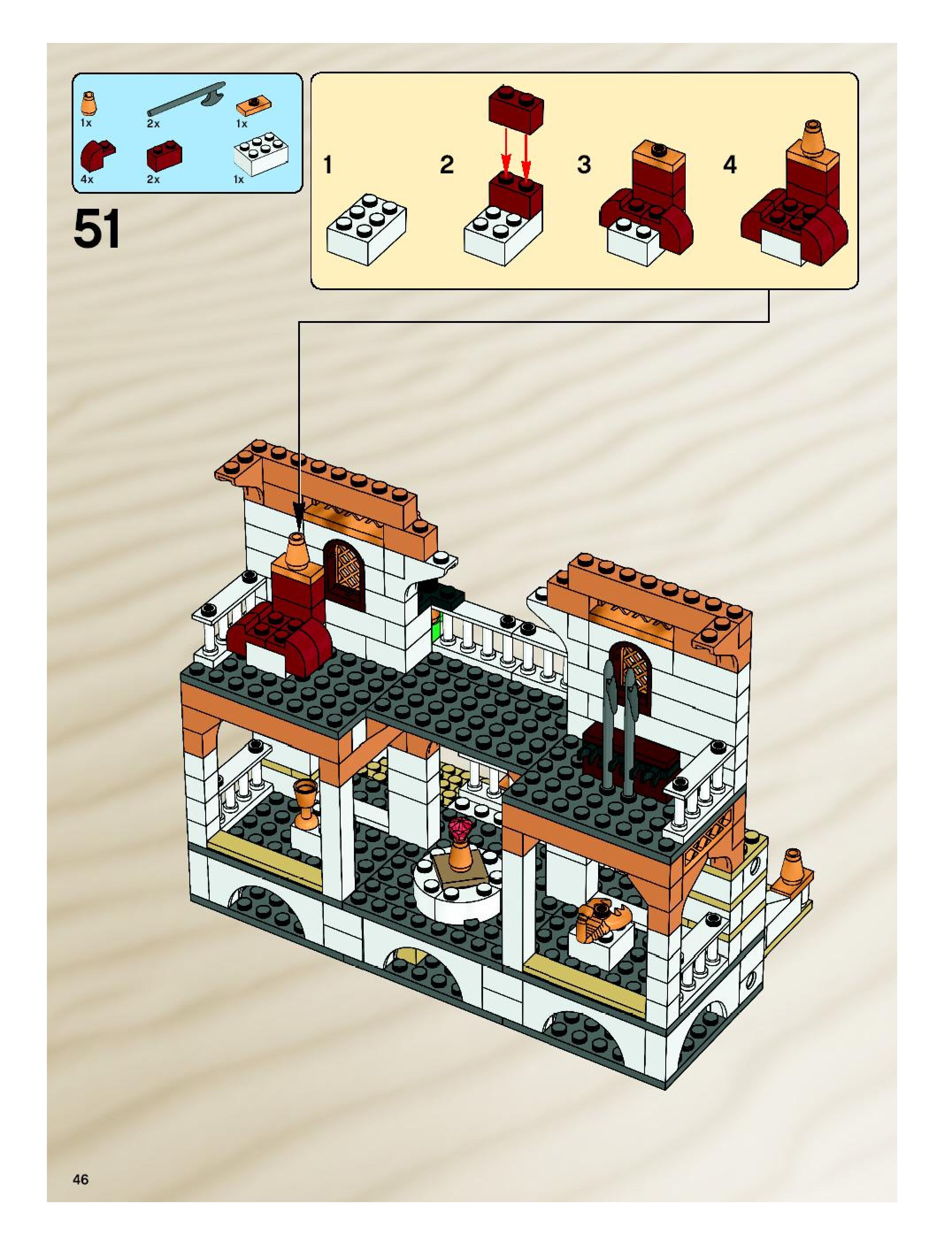 1x
2x
1x
4x
2x
1x

51

1
2
3
4

46