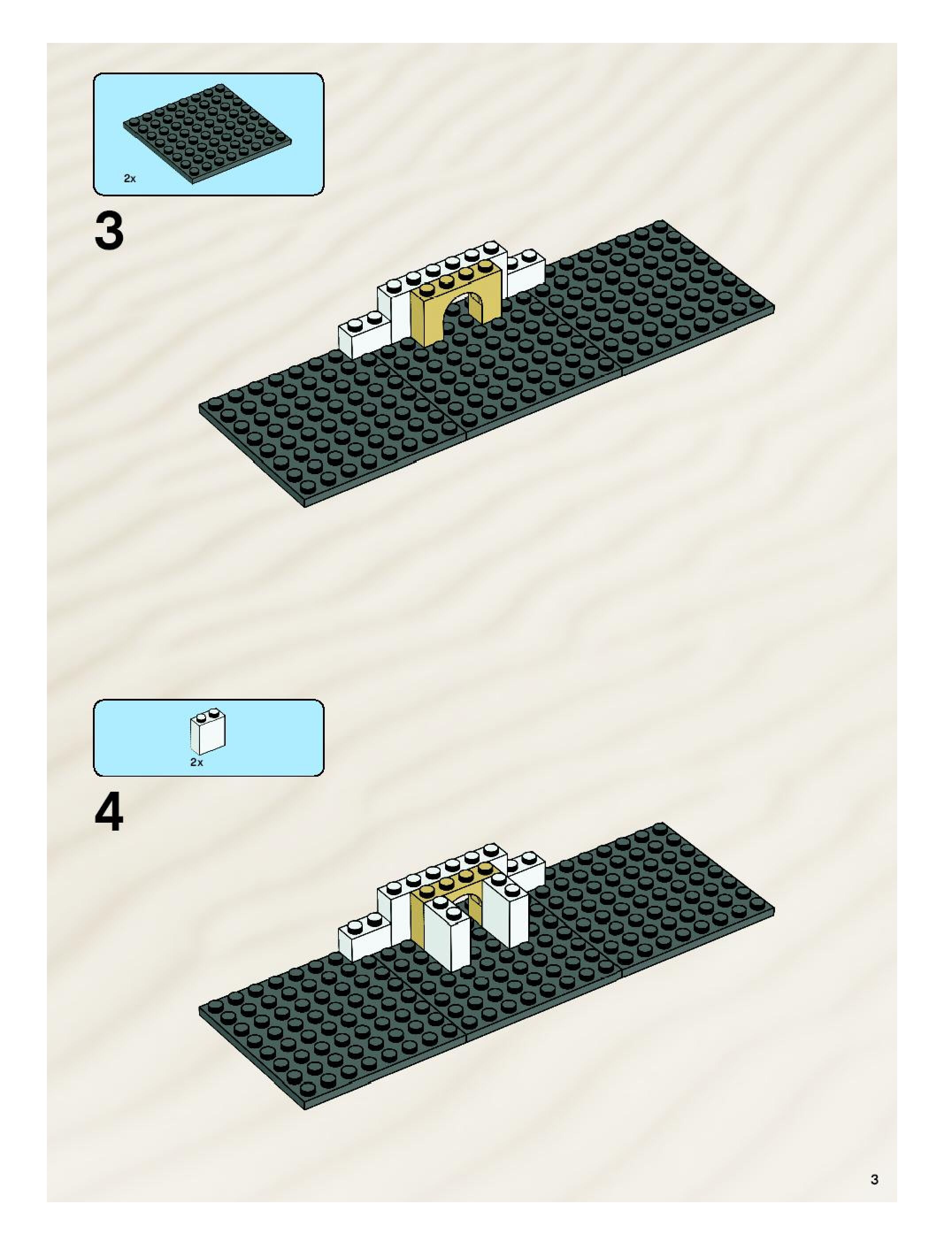 2x

3

2x

4

3