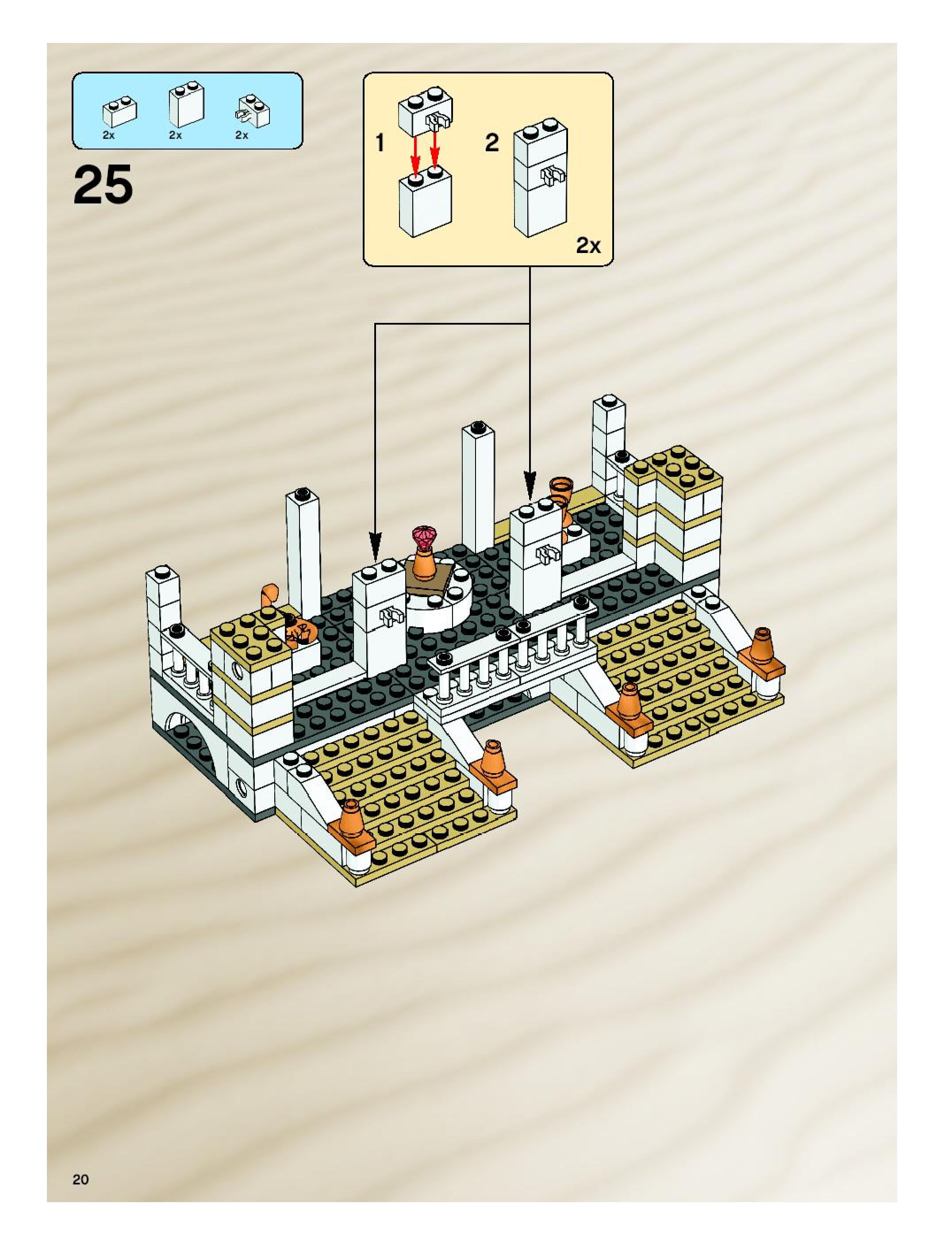 2x 2x 2x

25

1 2

2x

20