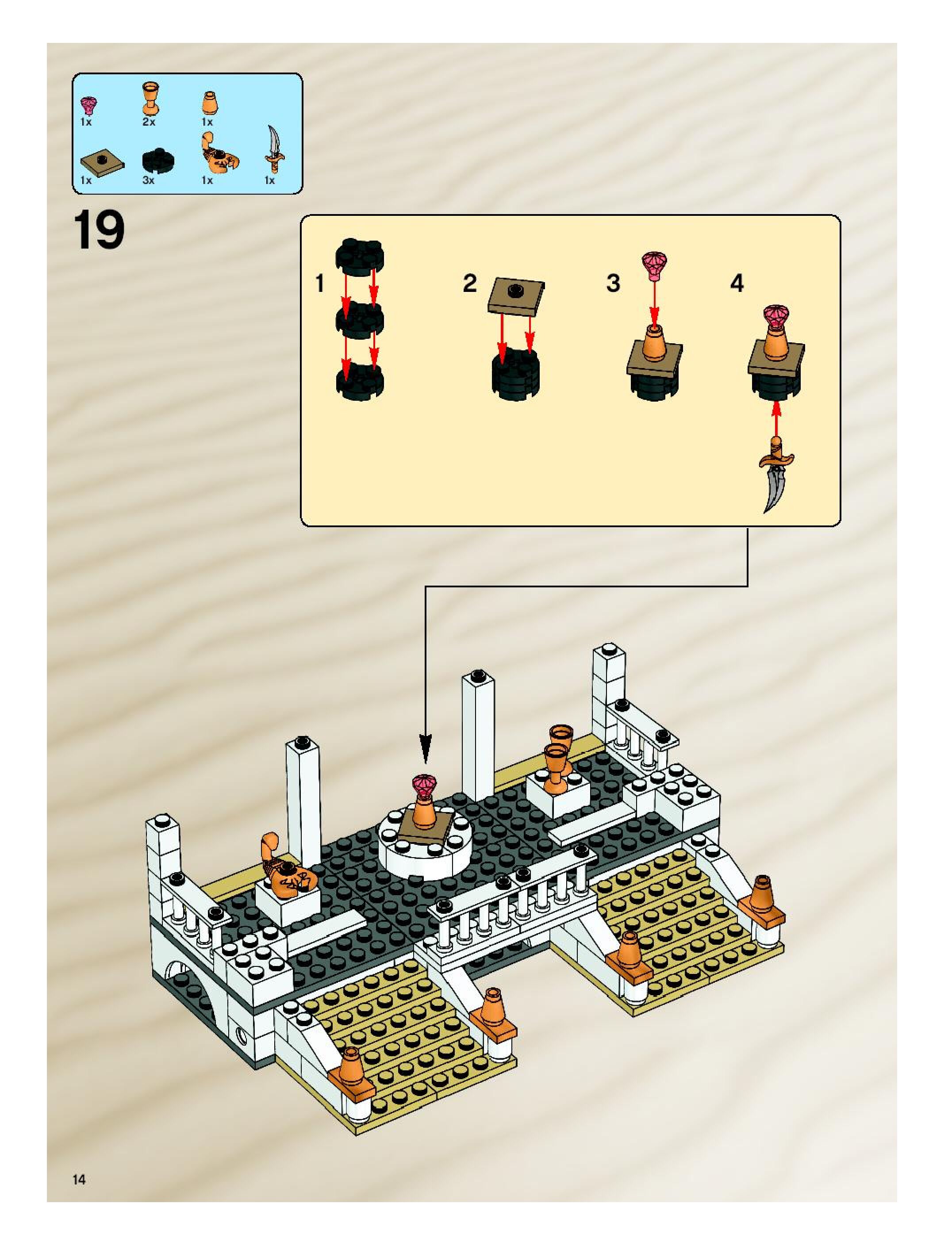 1x 2x 1x
1x 3x 1x 1x

19

1 2 3 4

14