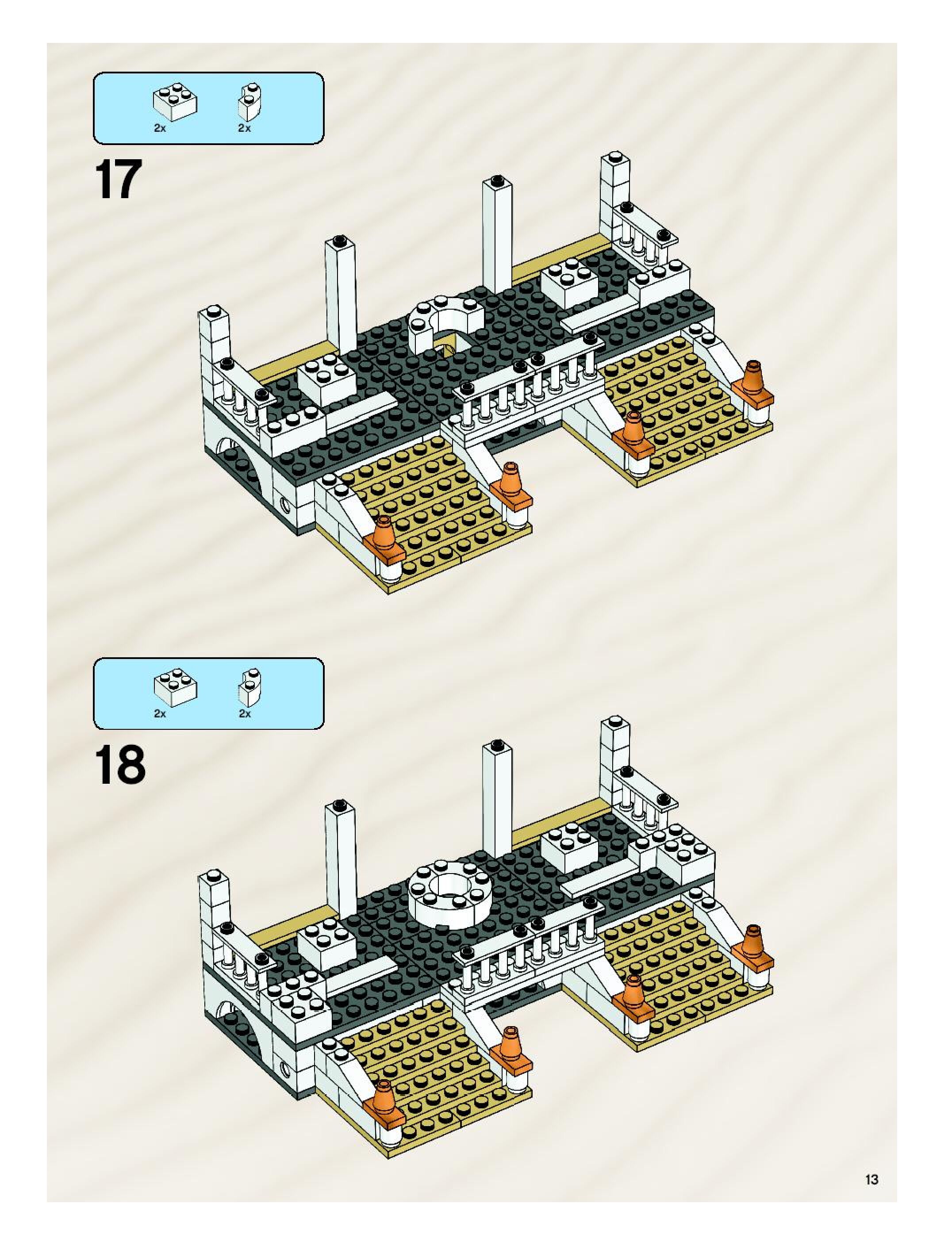 2x 2x

17

2x 2x

18

13