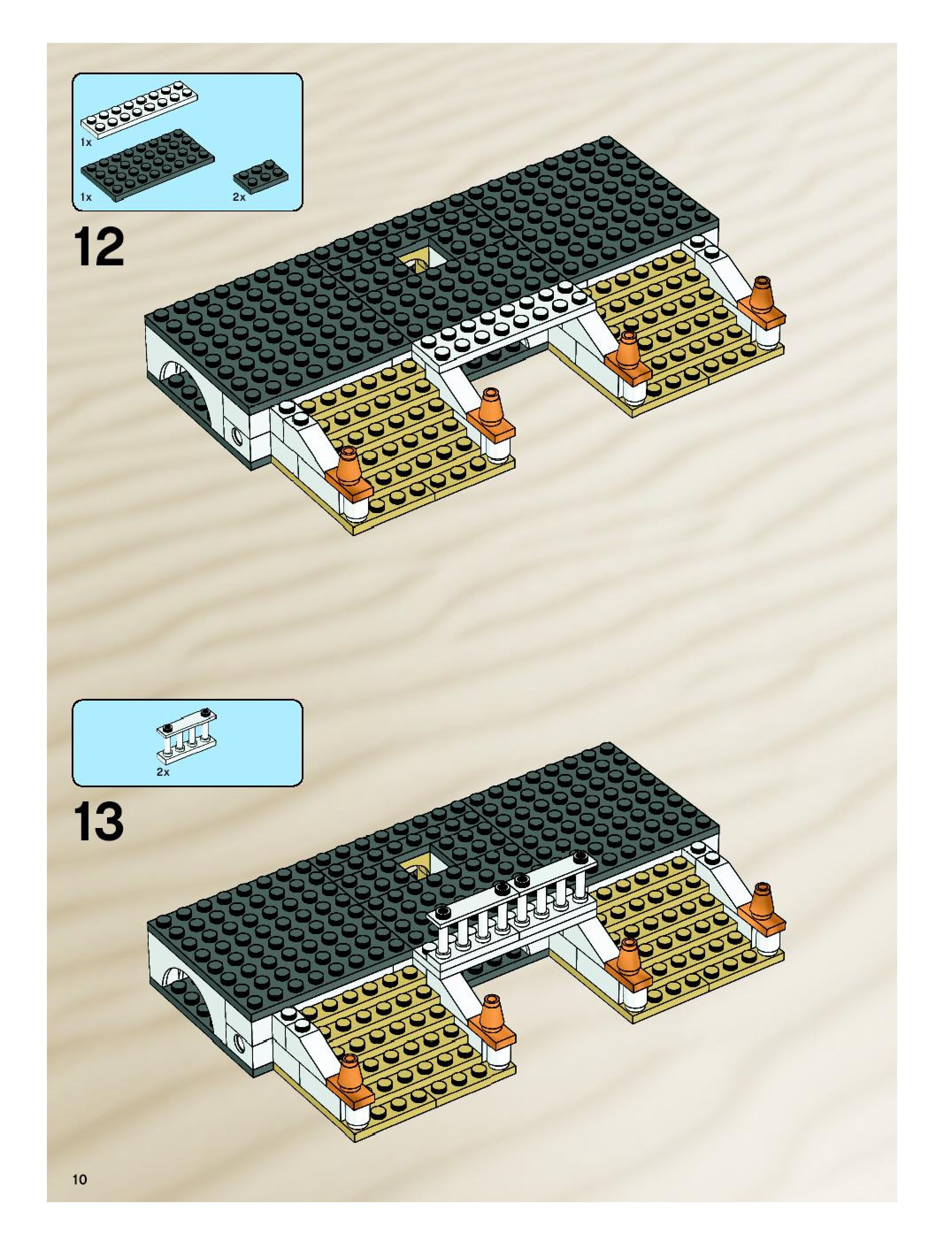 1x

1x

2x

12

2x

13

10