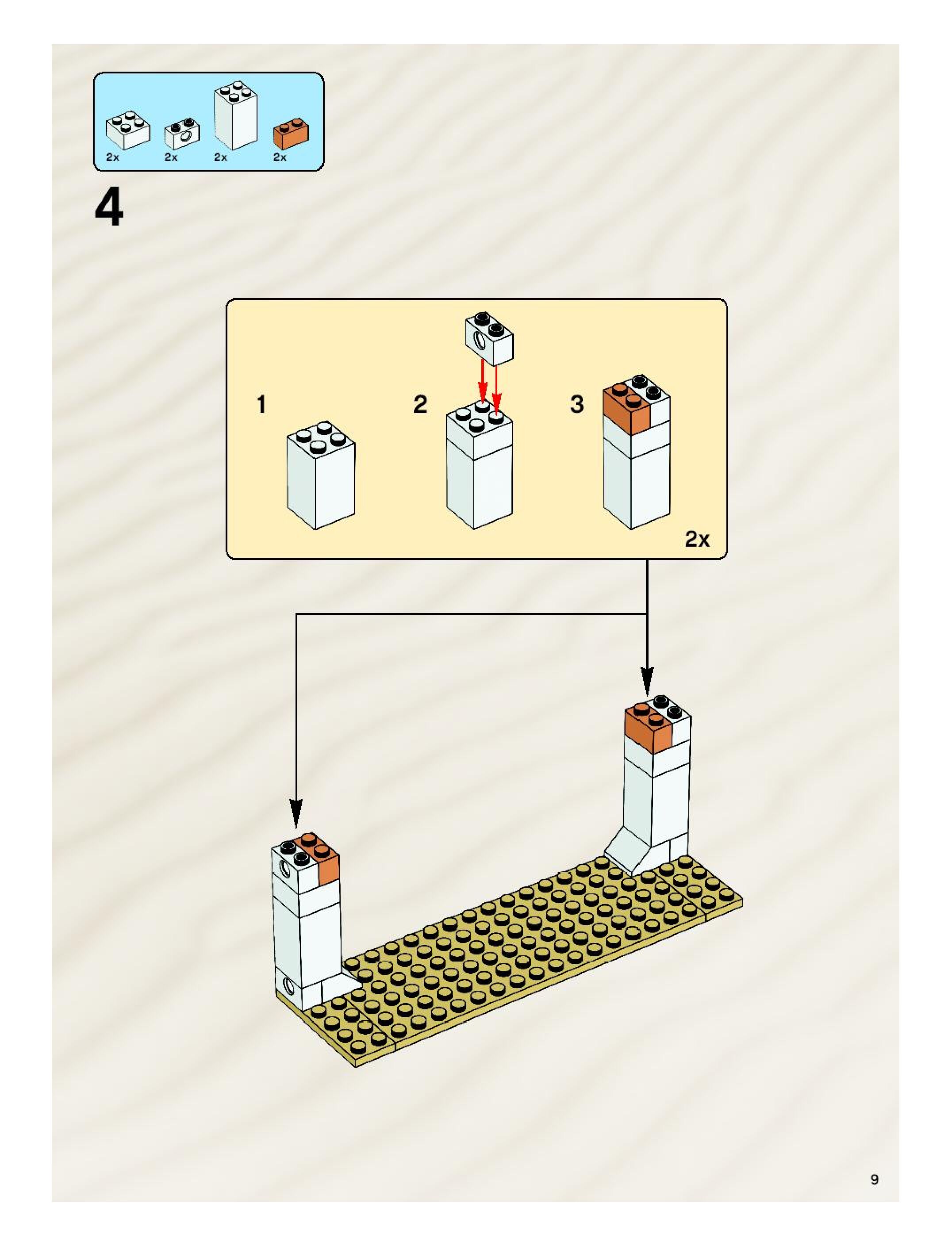 2x 2x 2x 2x

4

1

2

3

2x

9