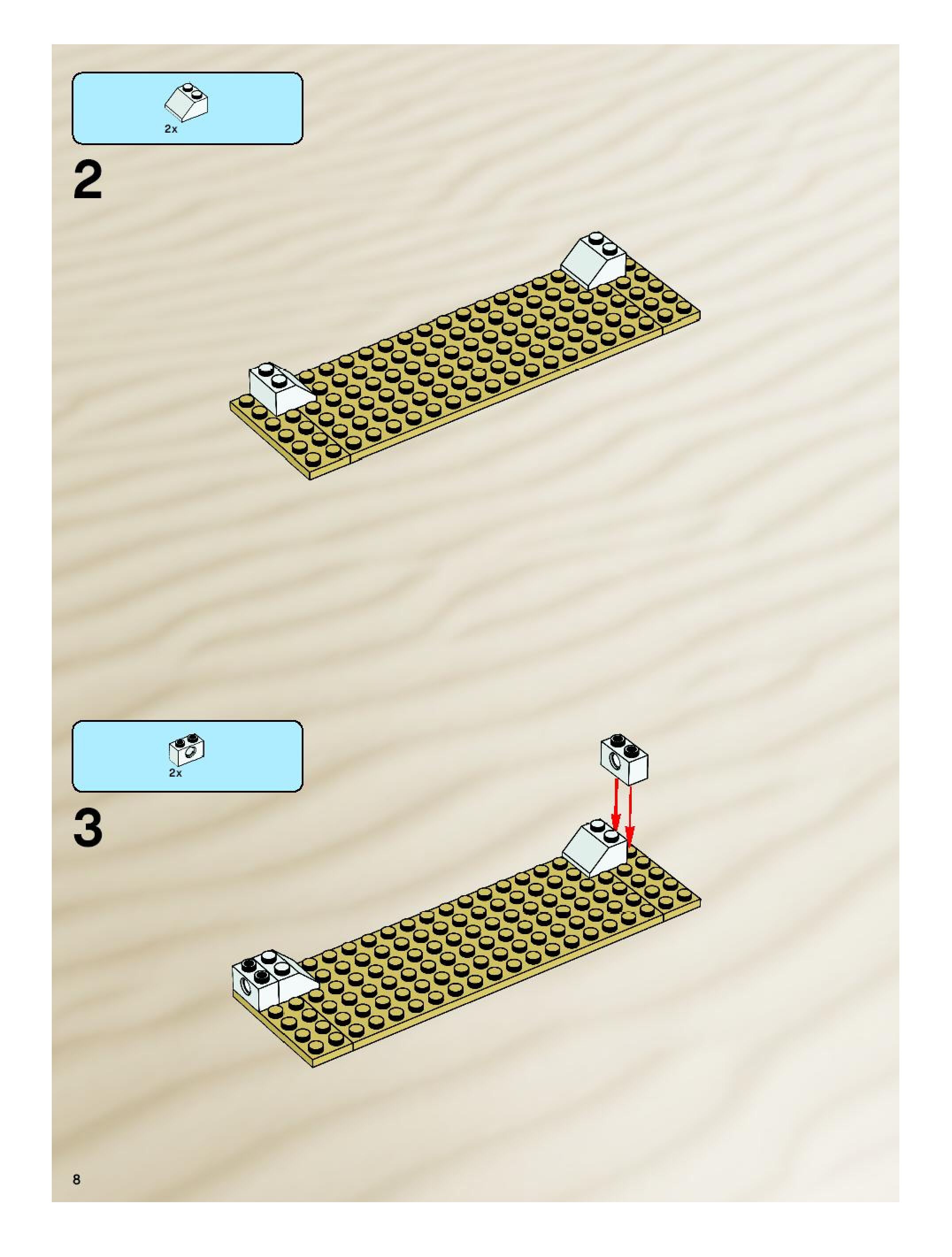 2x

2

2x

3

8