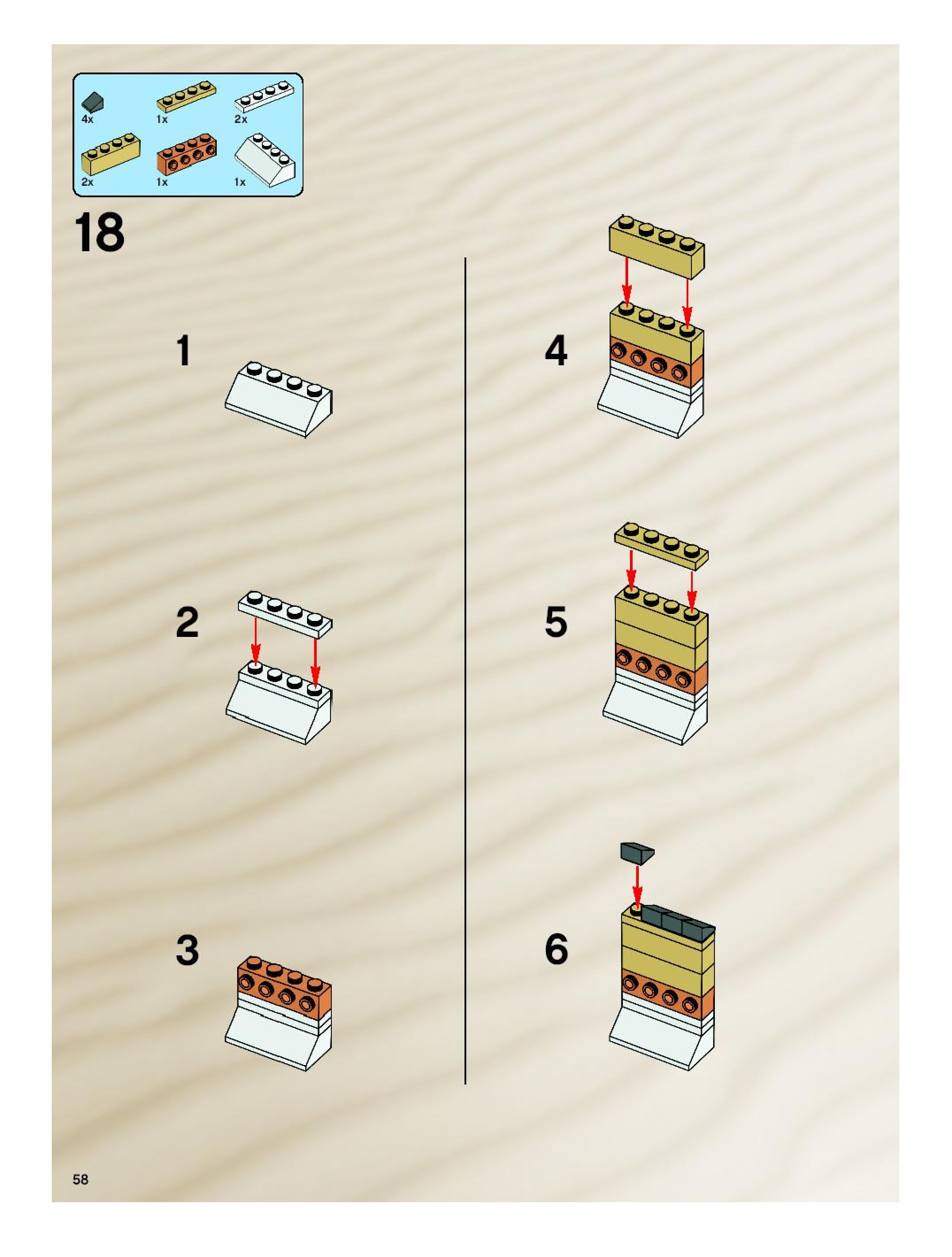 4x
1x
2x
2x
1x
1x

18

1

2

3

4

5

6

58