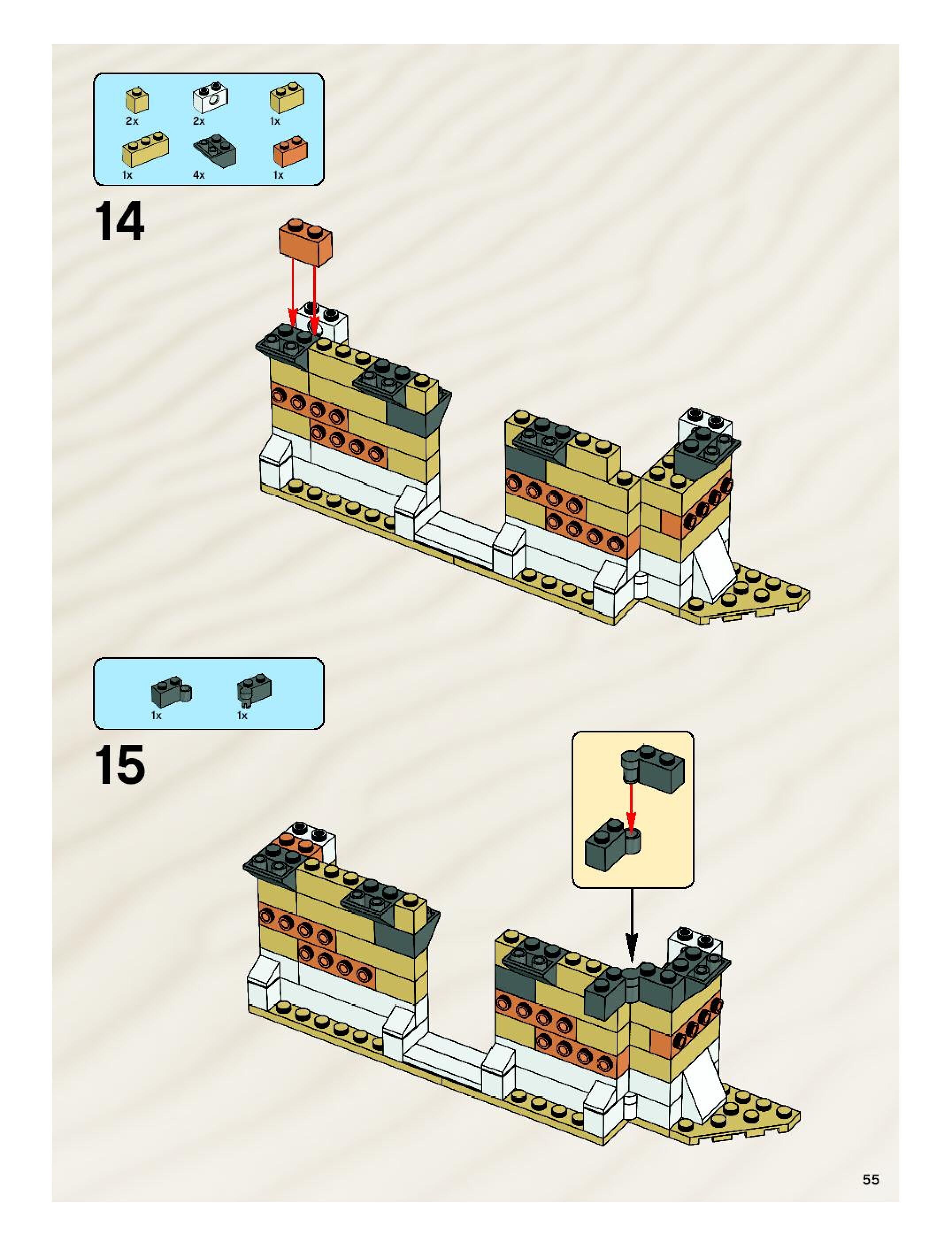 2x 2x 1x
1x 4x 1x

14

1x 1x

15

55