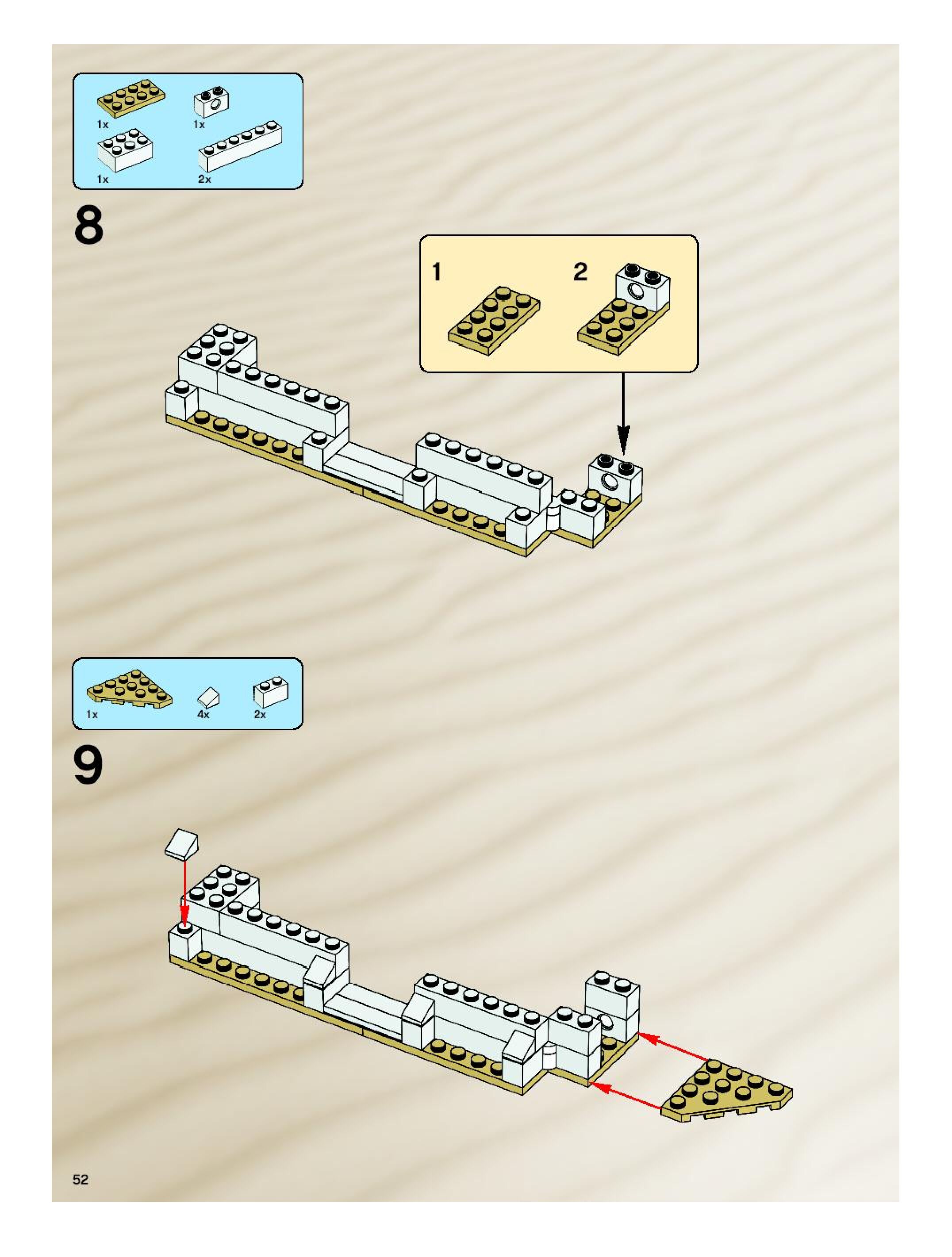 1x 1x
1x 2x

8

1 2

1x 4x 2x

9

52