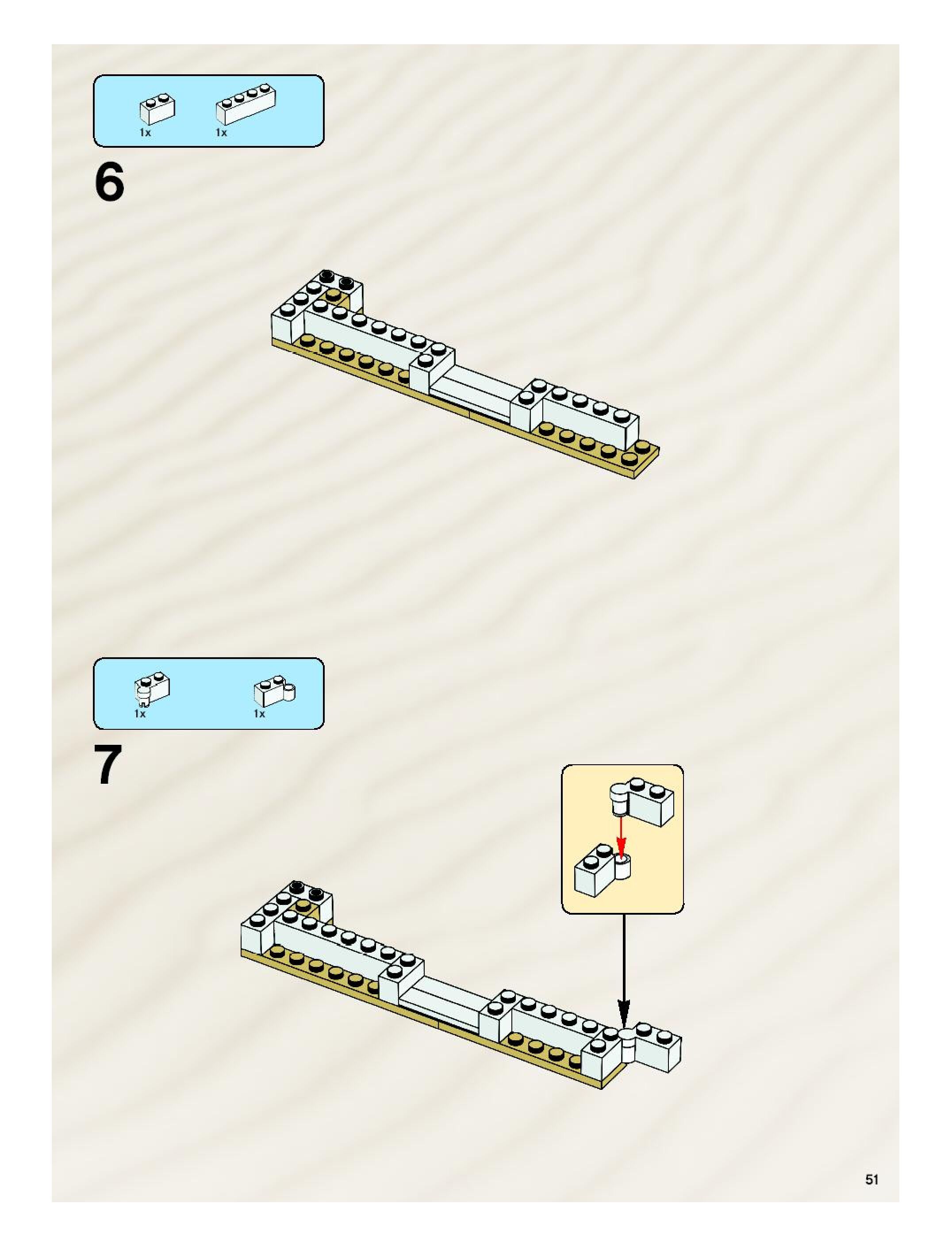 1x
1x

6

1x
1x

7

51