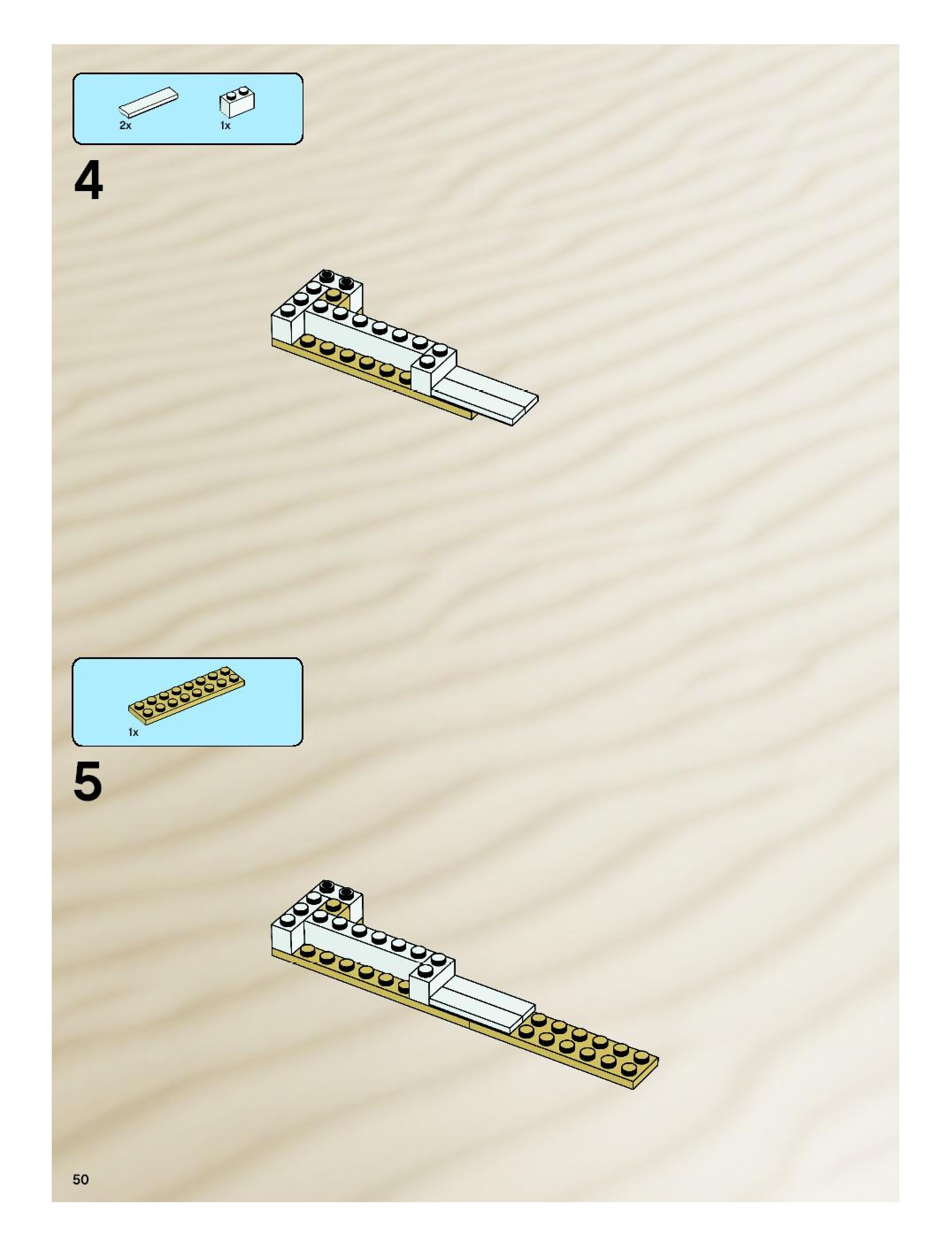 2x

1x

4

1x

5

50