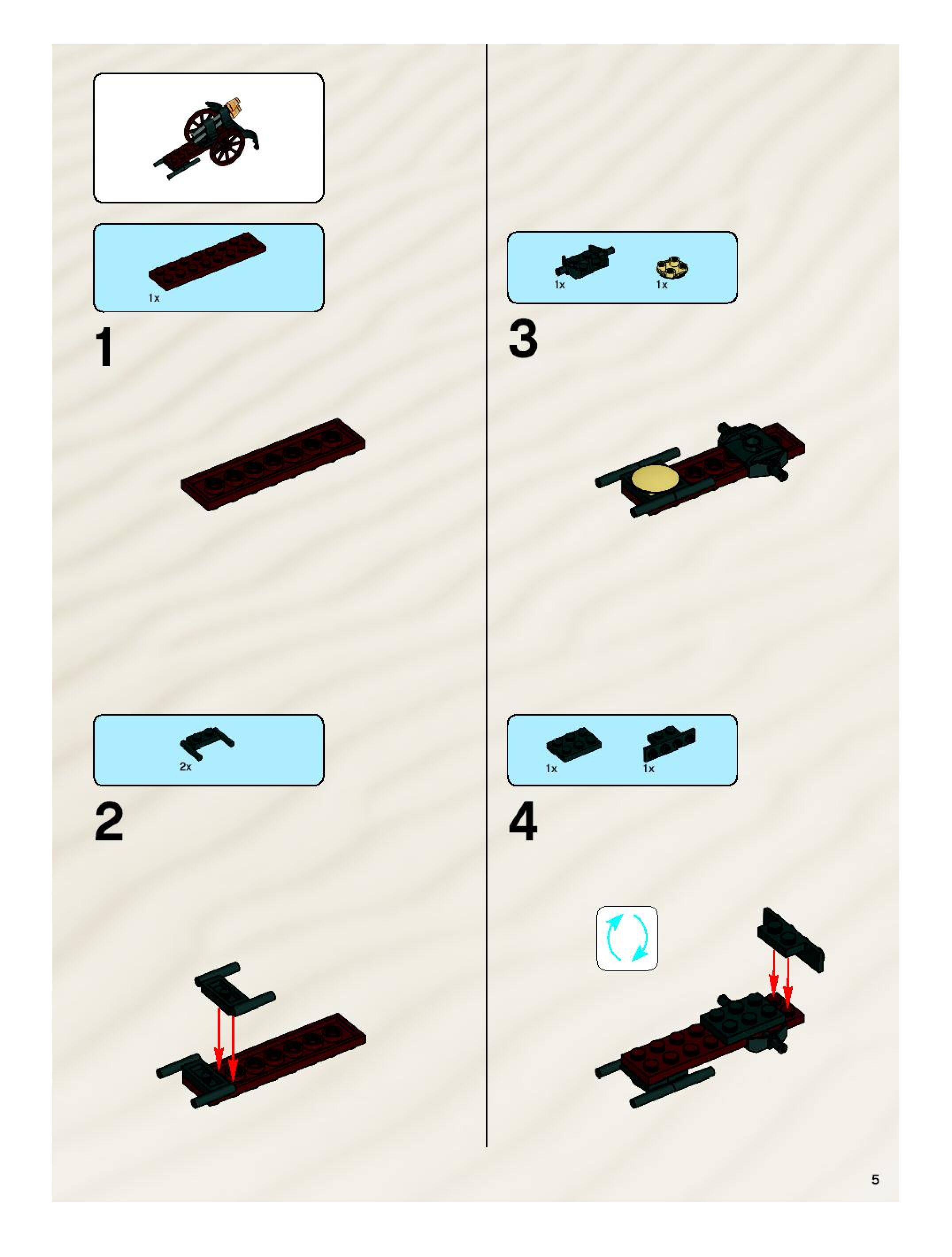 1x

1

2x

2

1x 1x

3

1x 1x

4

5