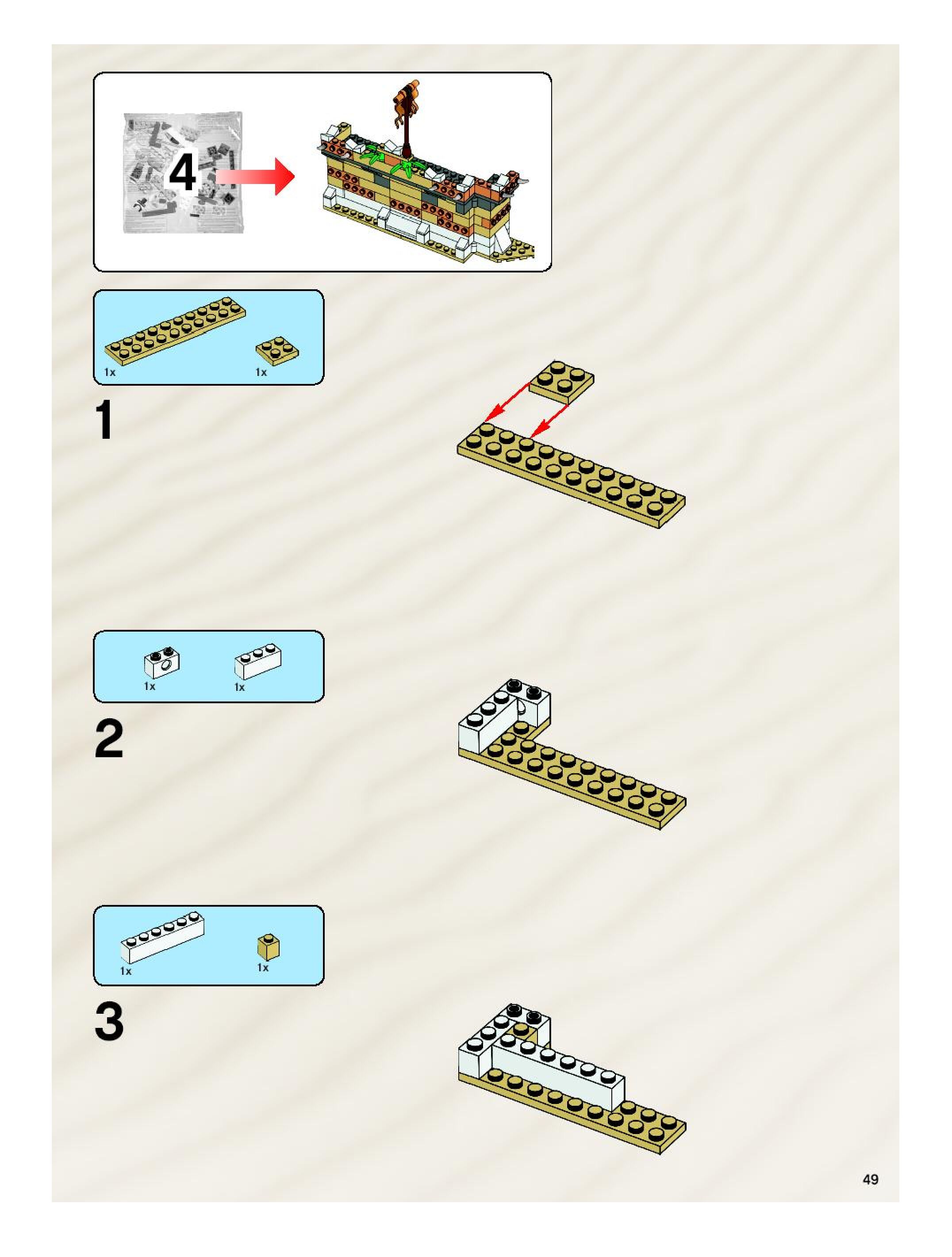 4

1x 1x

1

1x 1x

2

1x 1x

3

49