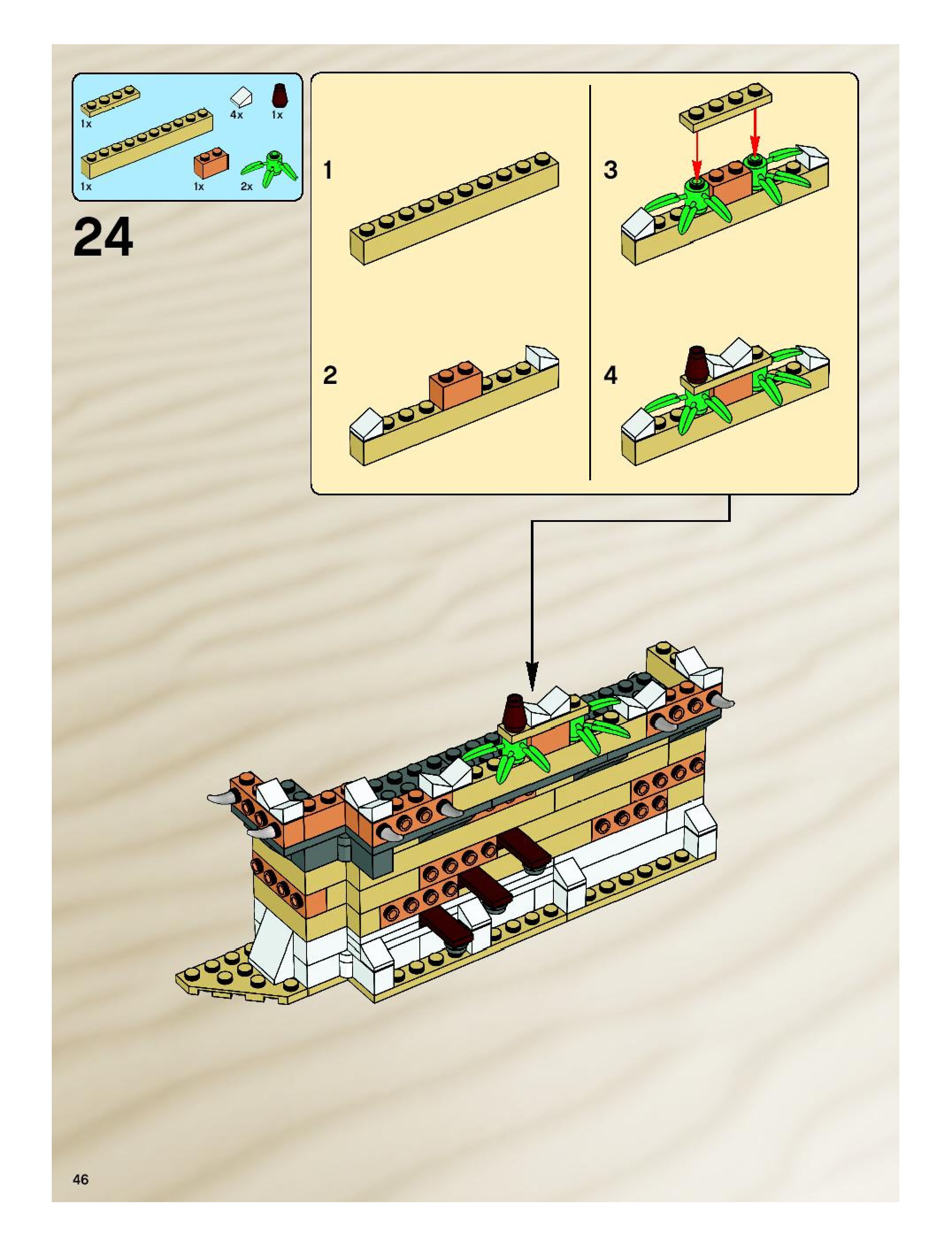 1x
4x
1x
1x
1x
2x

24

1

2

3

4

46