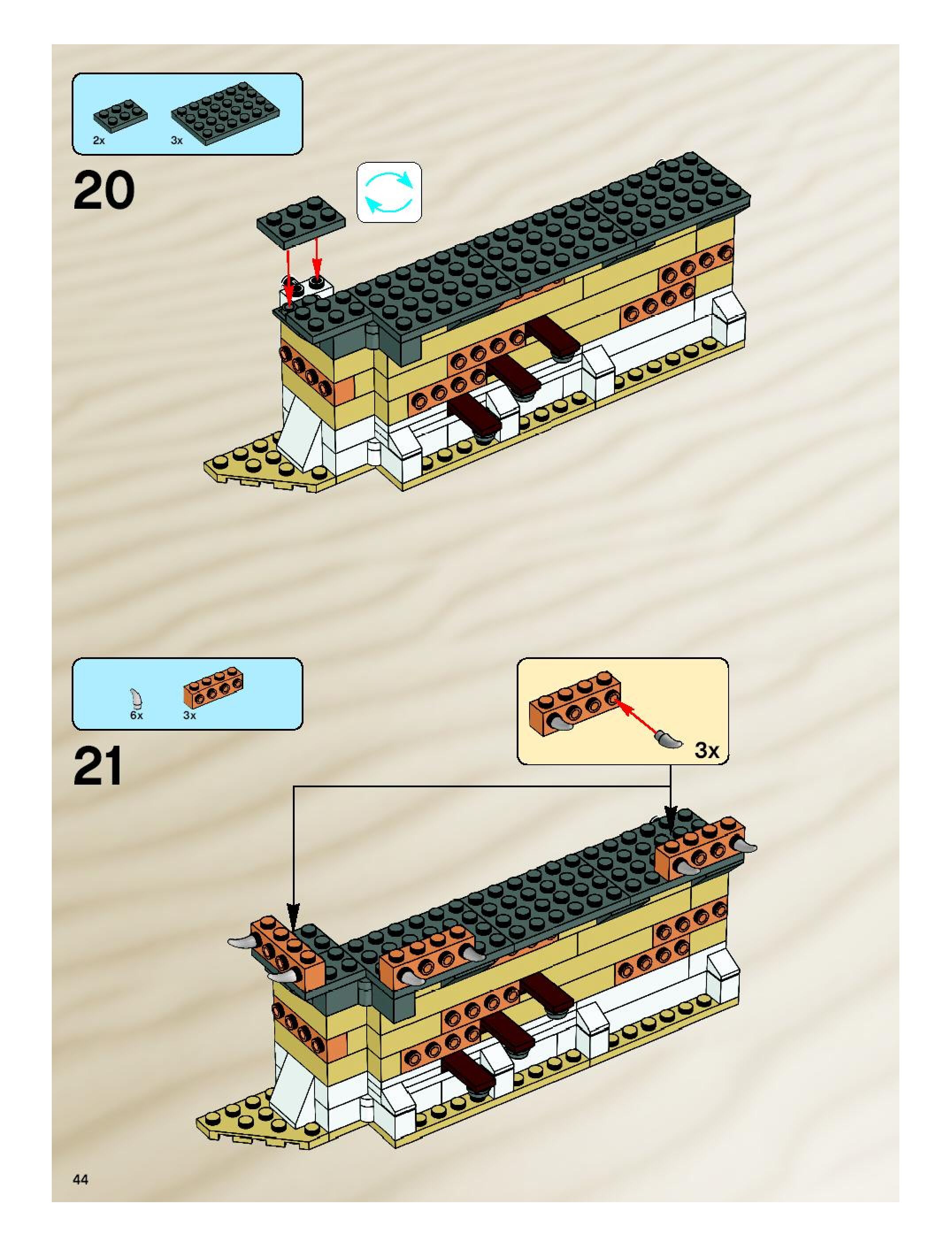 2x 3x

20

6x 3x

21

3x

44