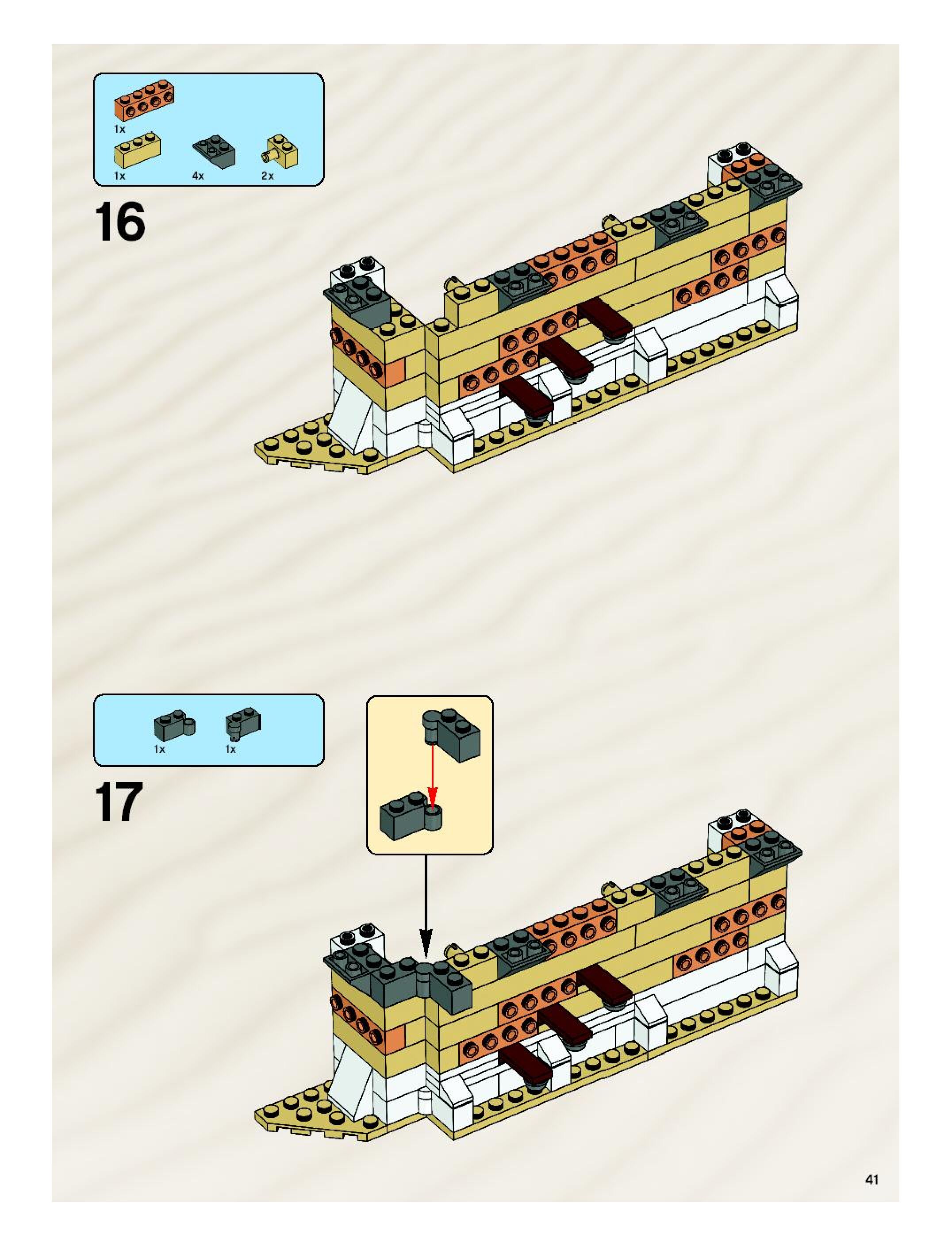 1x
1x
4x
2x

16

1x
1x

17

41