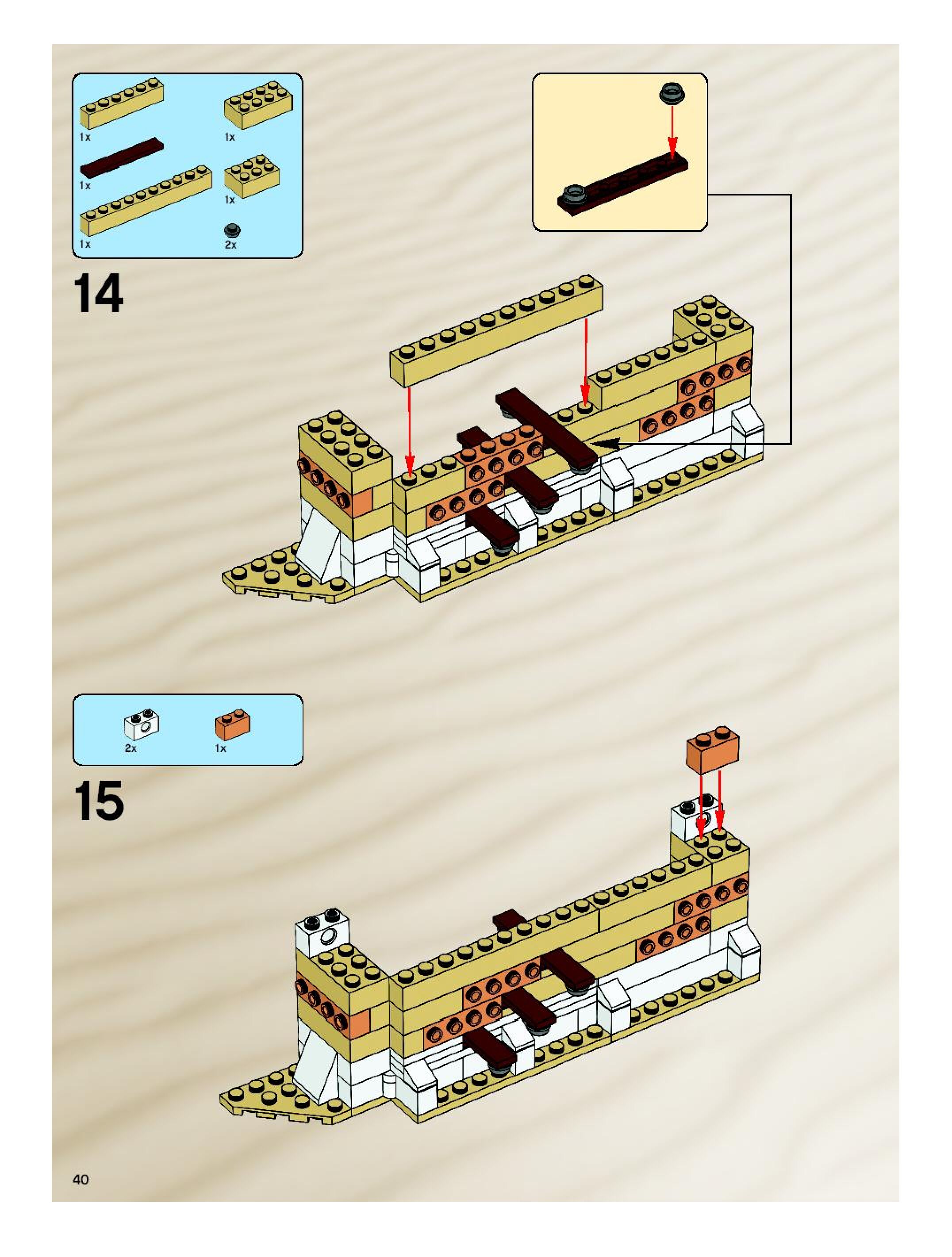 1x

1x

1x

1x

1x

2x

14

2x

1x

15

40