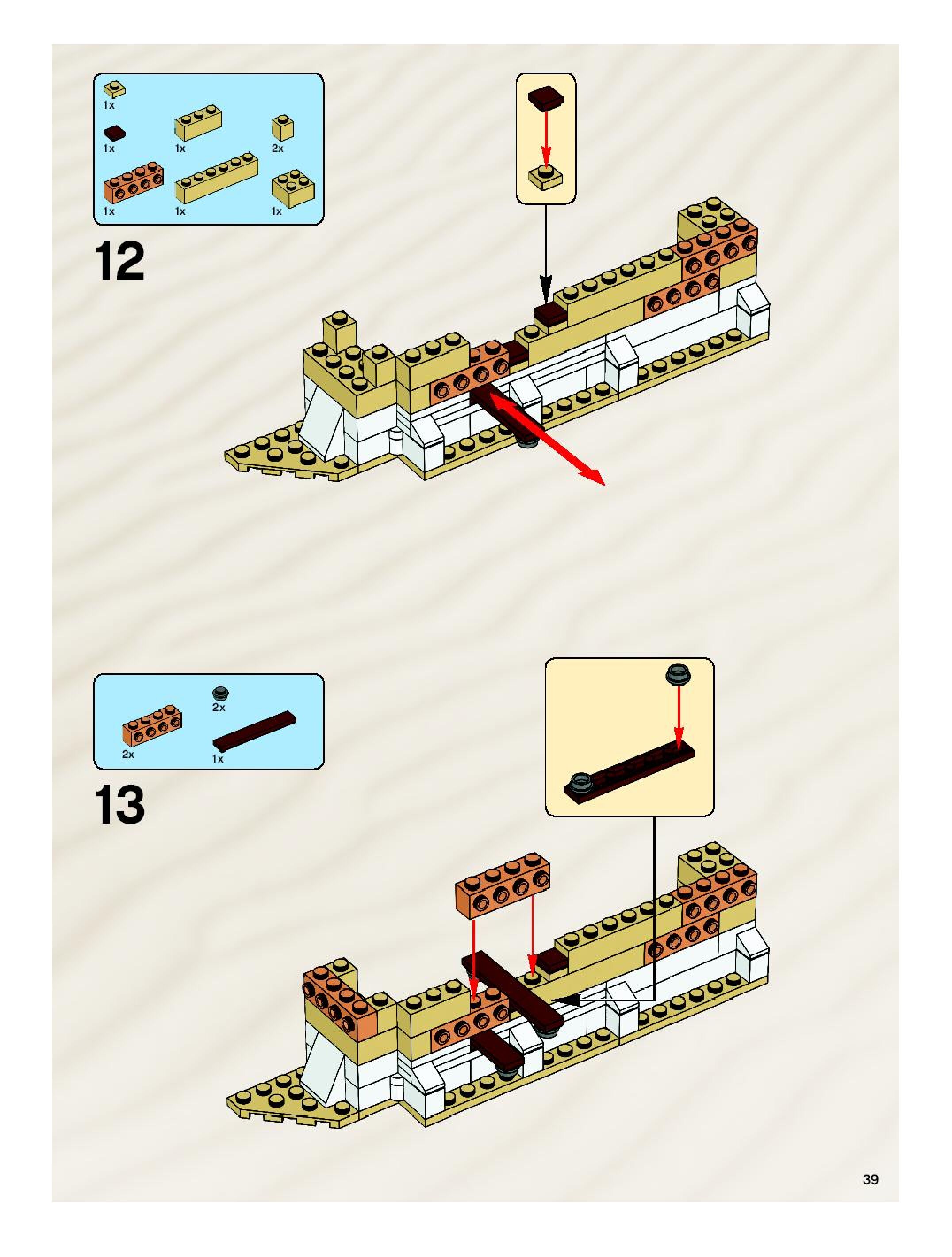 1x

1x

1x

2x

1x

1x

1x

12

2x

2x

1x

13

39