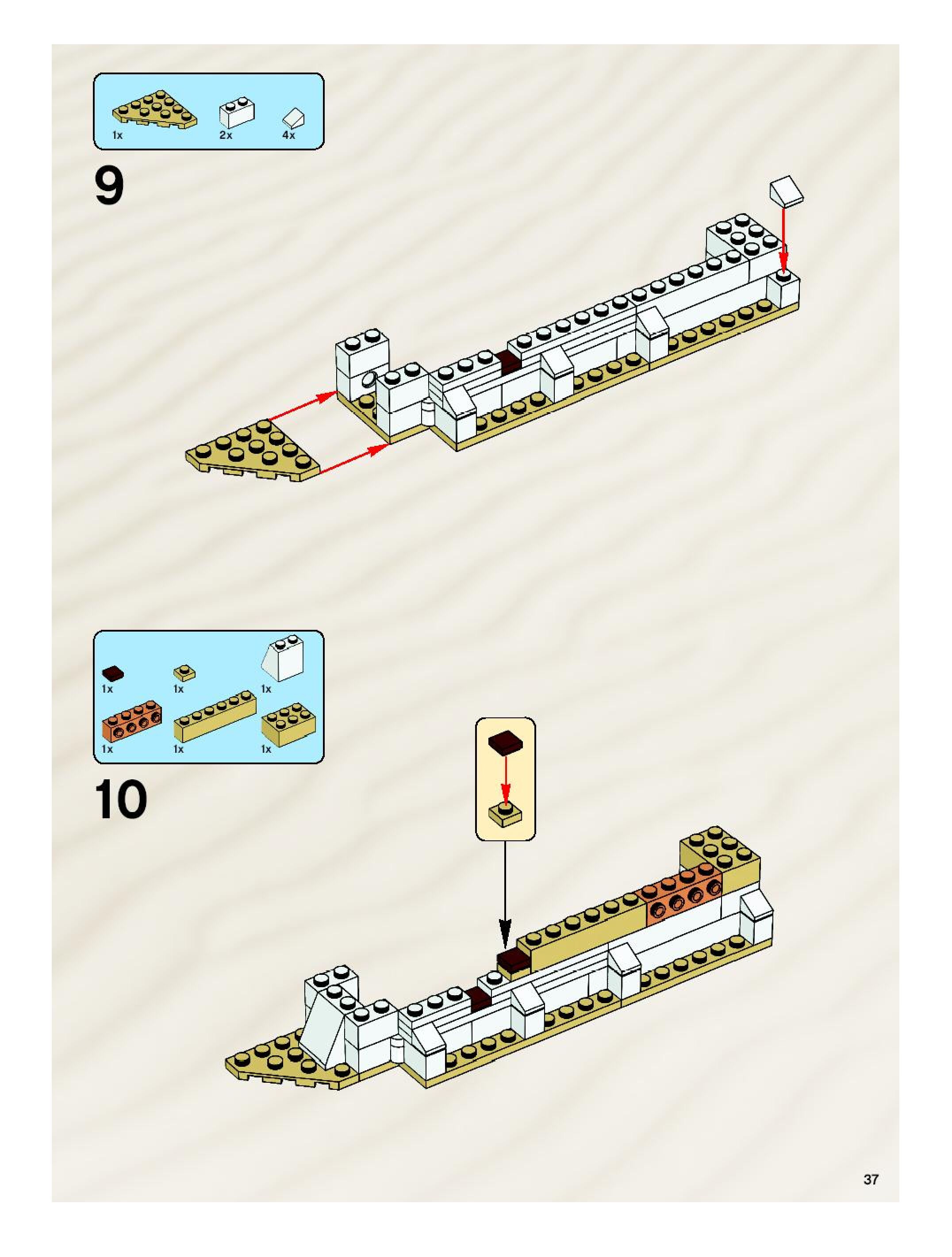 1x 2x 4x

9

1x 1x 1x

1x 1x 1x

10

37