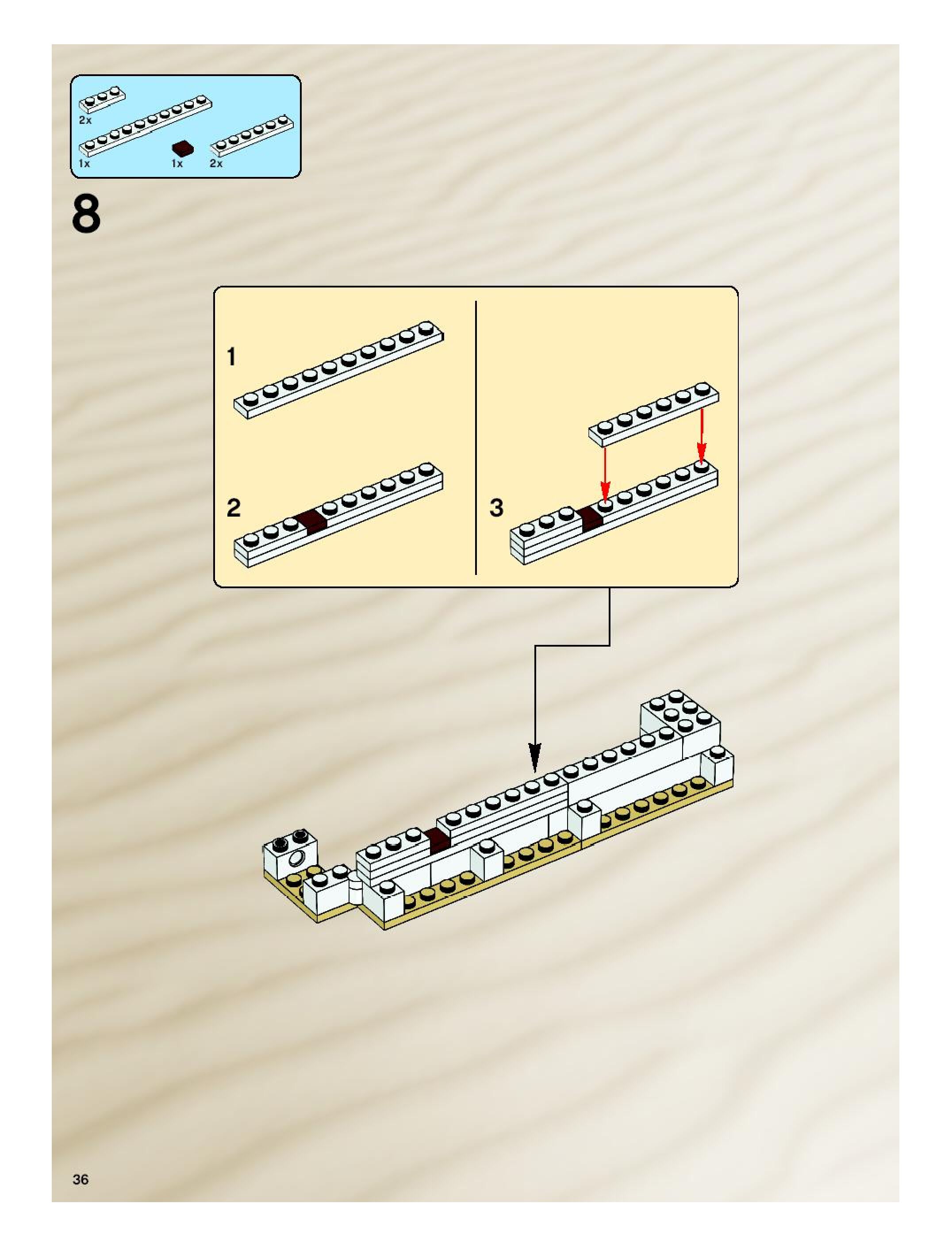 2x

1x

1x

2x

8

1

2

3

36