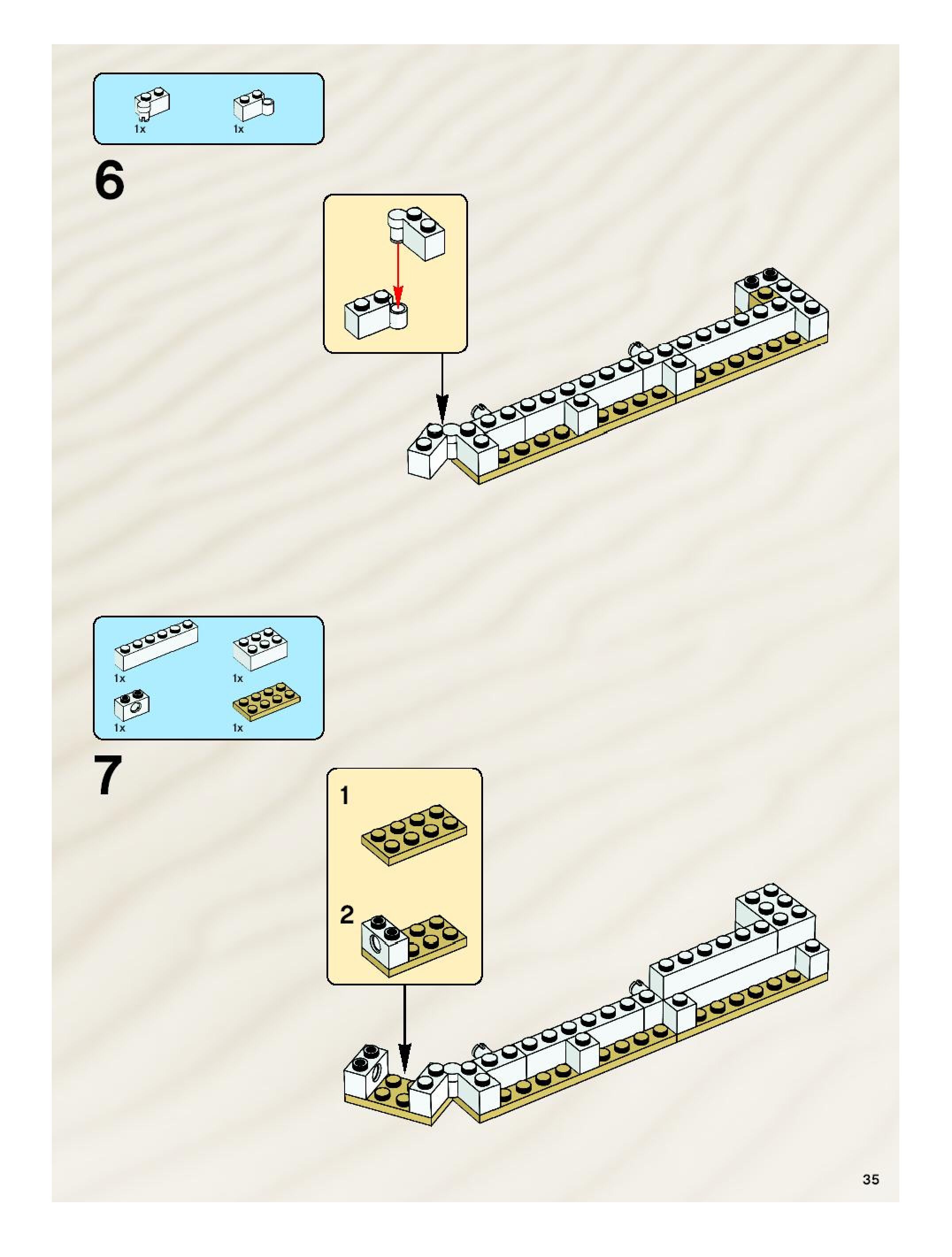 1x 1x

6

1x 1x
1x 1x

7

1

2

35