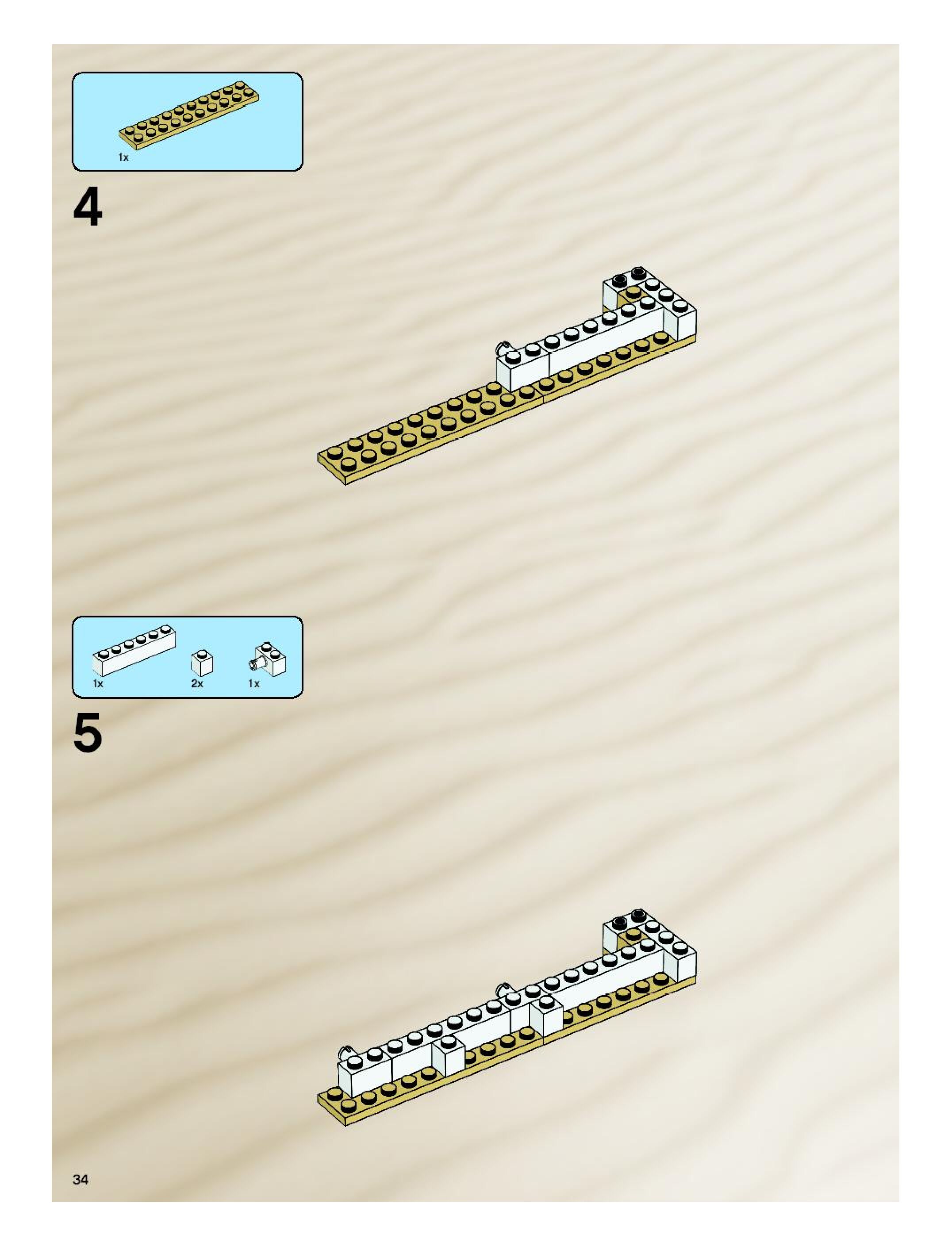 1x

4

1x

2x

1x

5

34