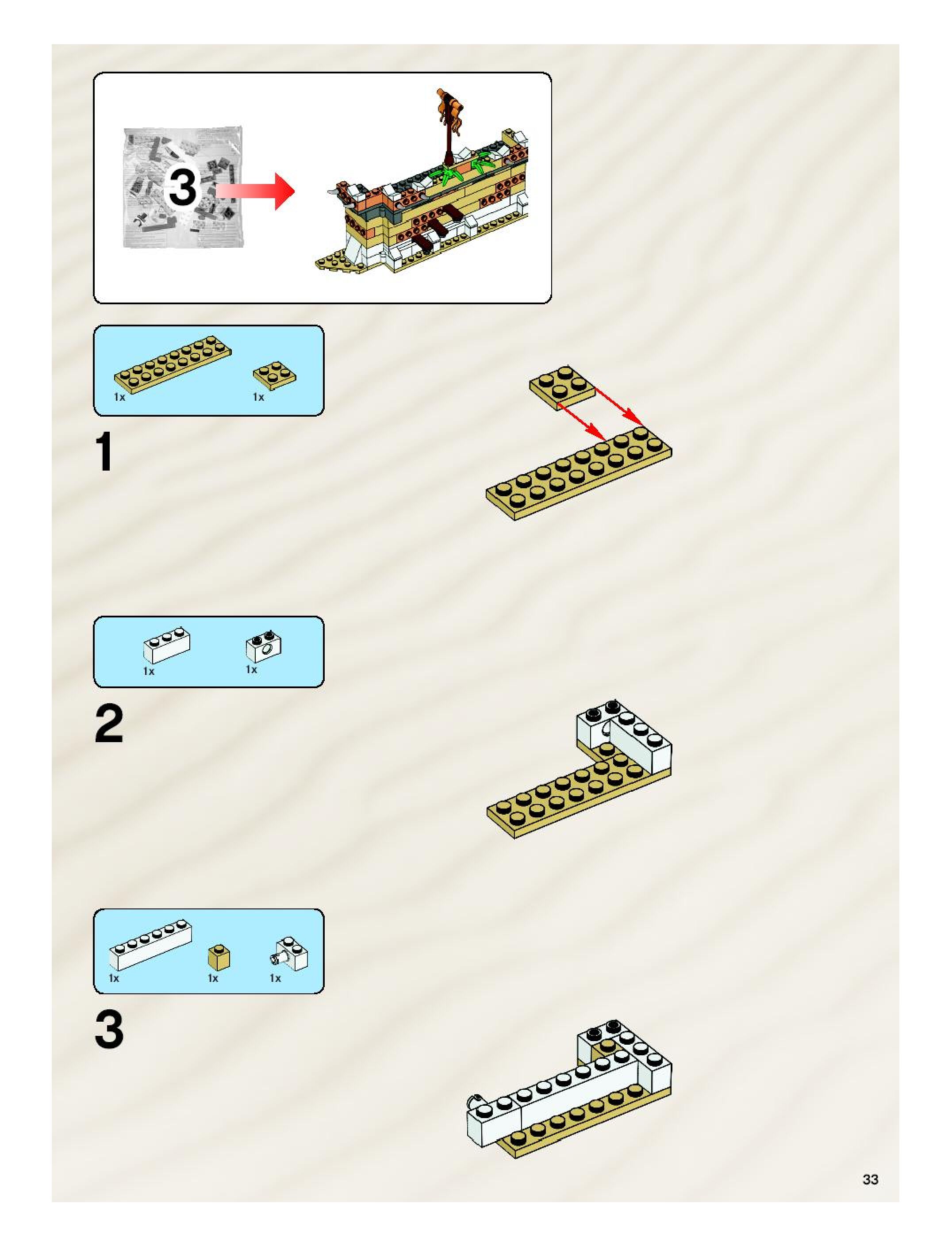 3

1x 1x

1

1x 1x

2

1x 1x 1x

3

33