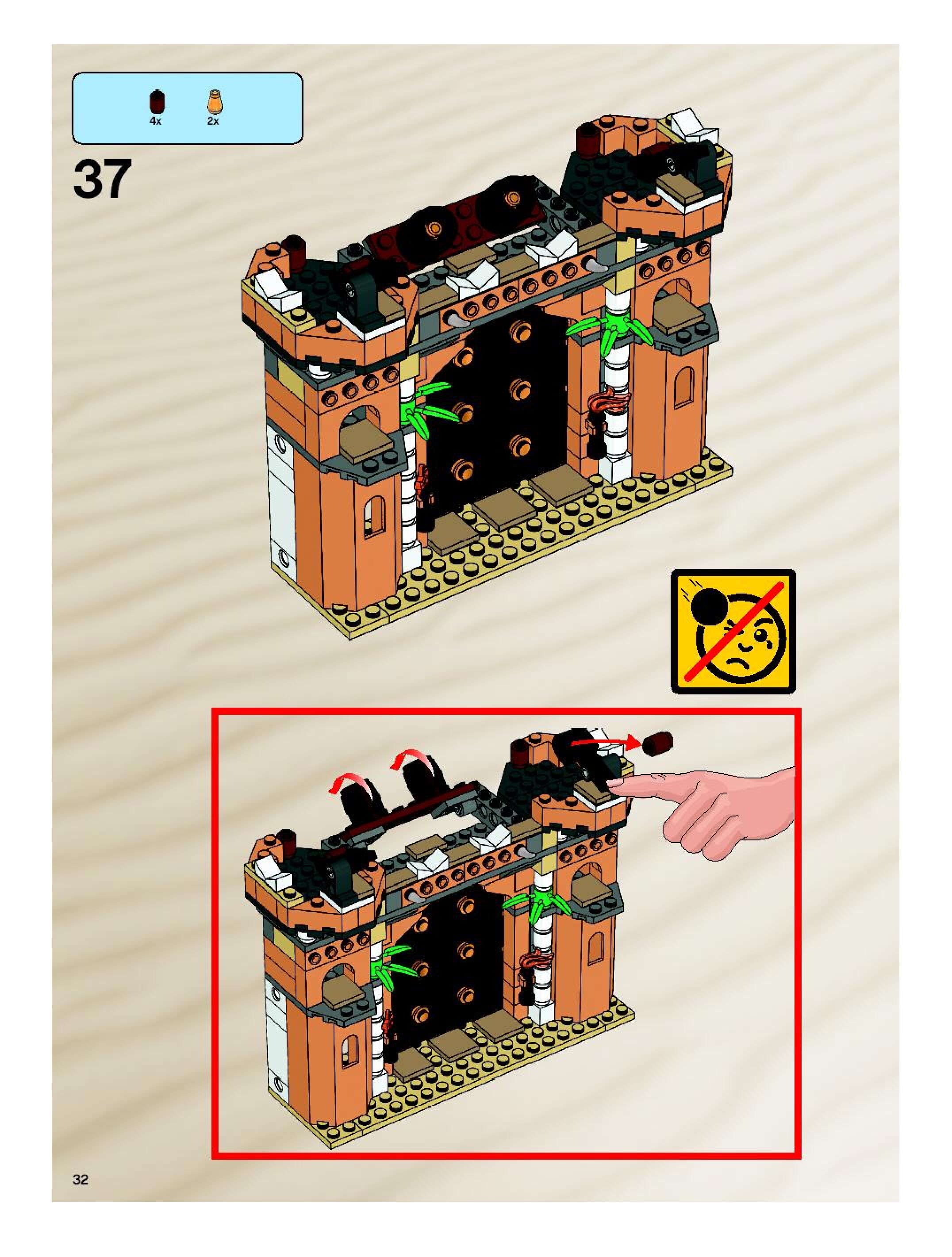 4x 2x

37

32