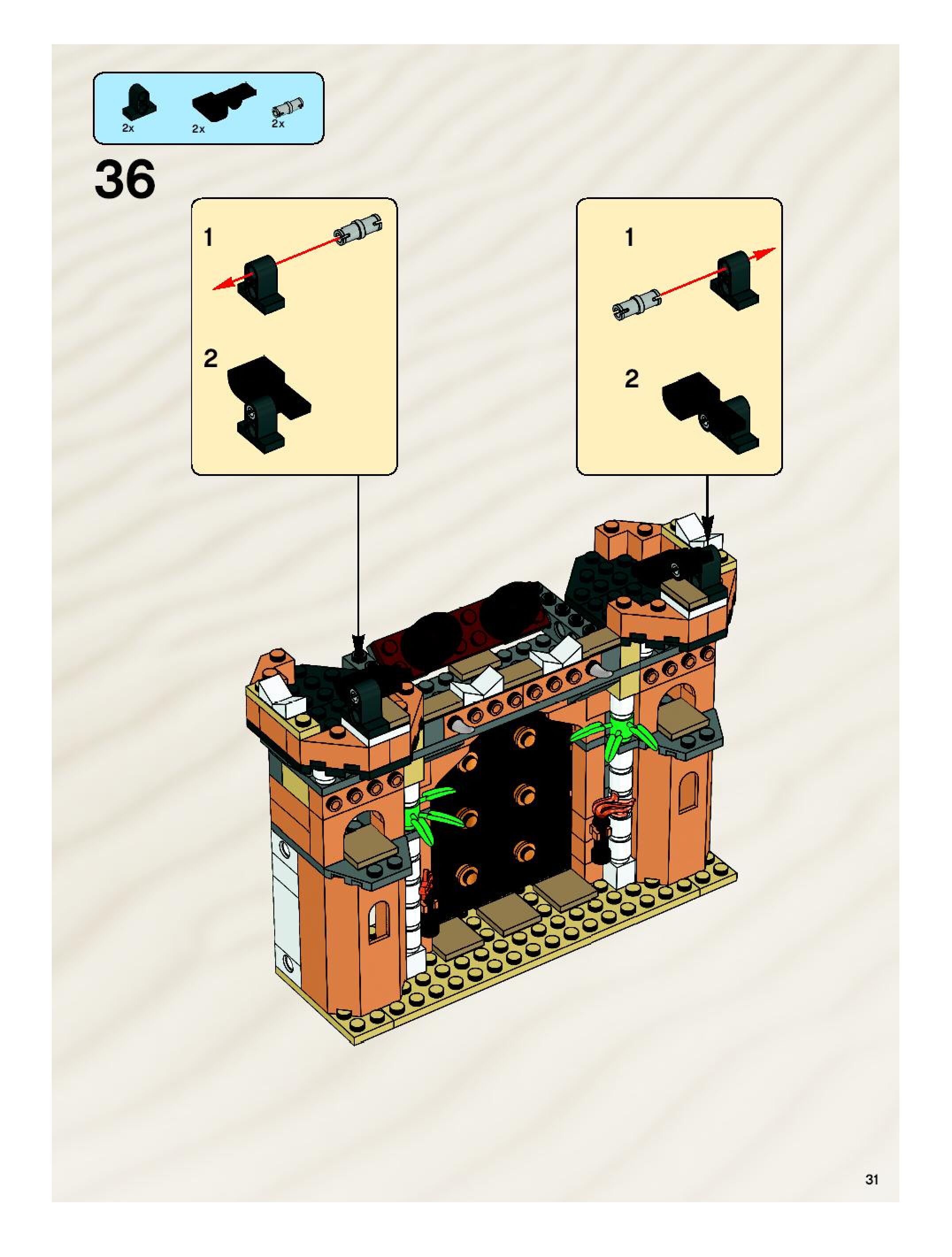 2x 2x 2x

36

1

2

1

2

31