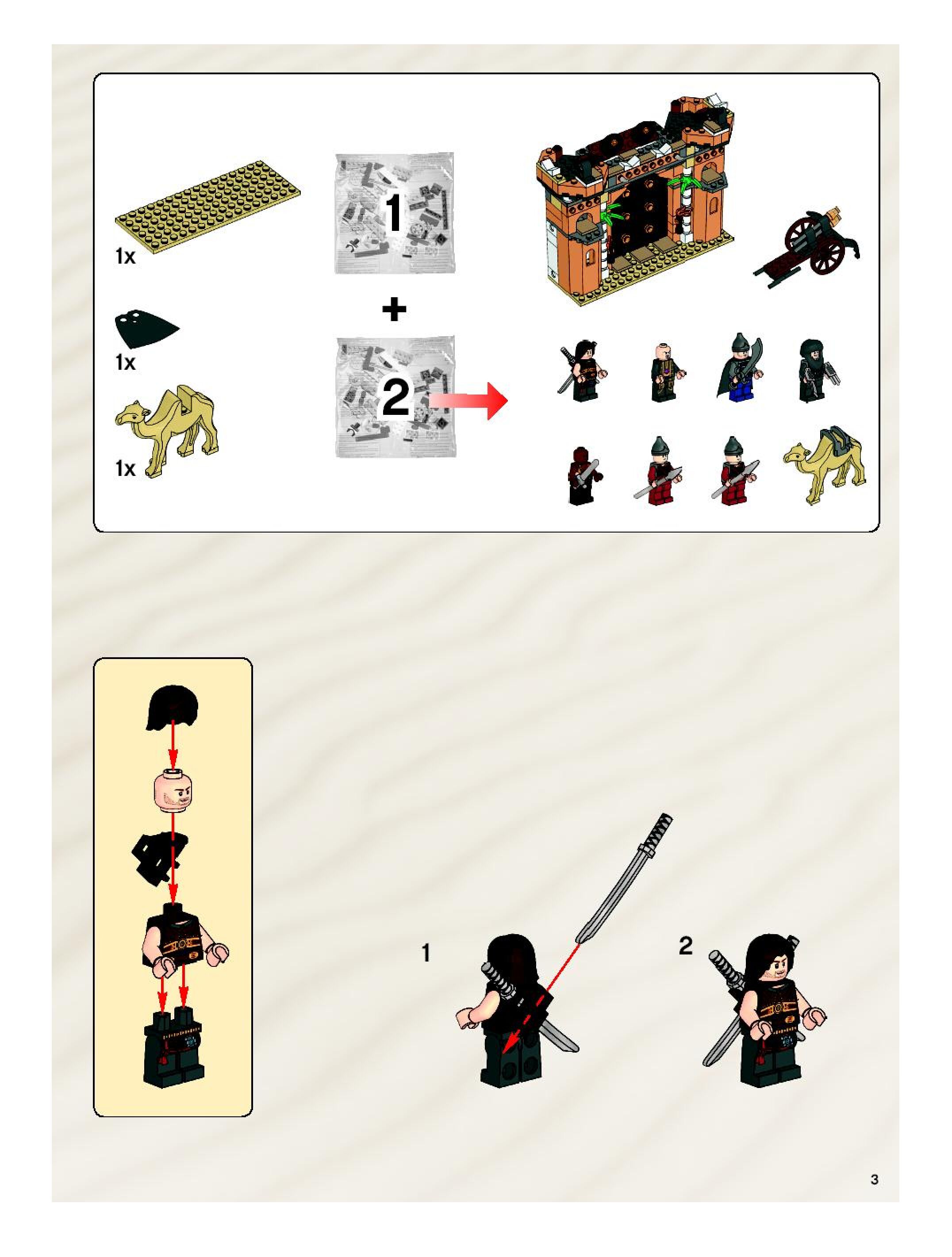 1x

1x

1x

1

+

2

1

2

3