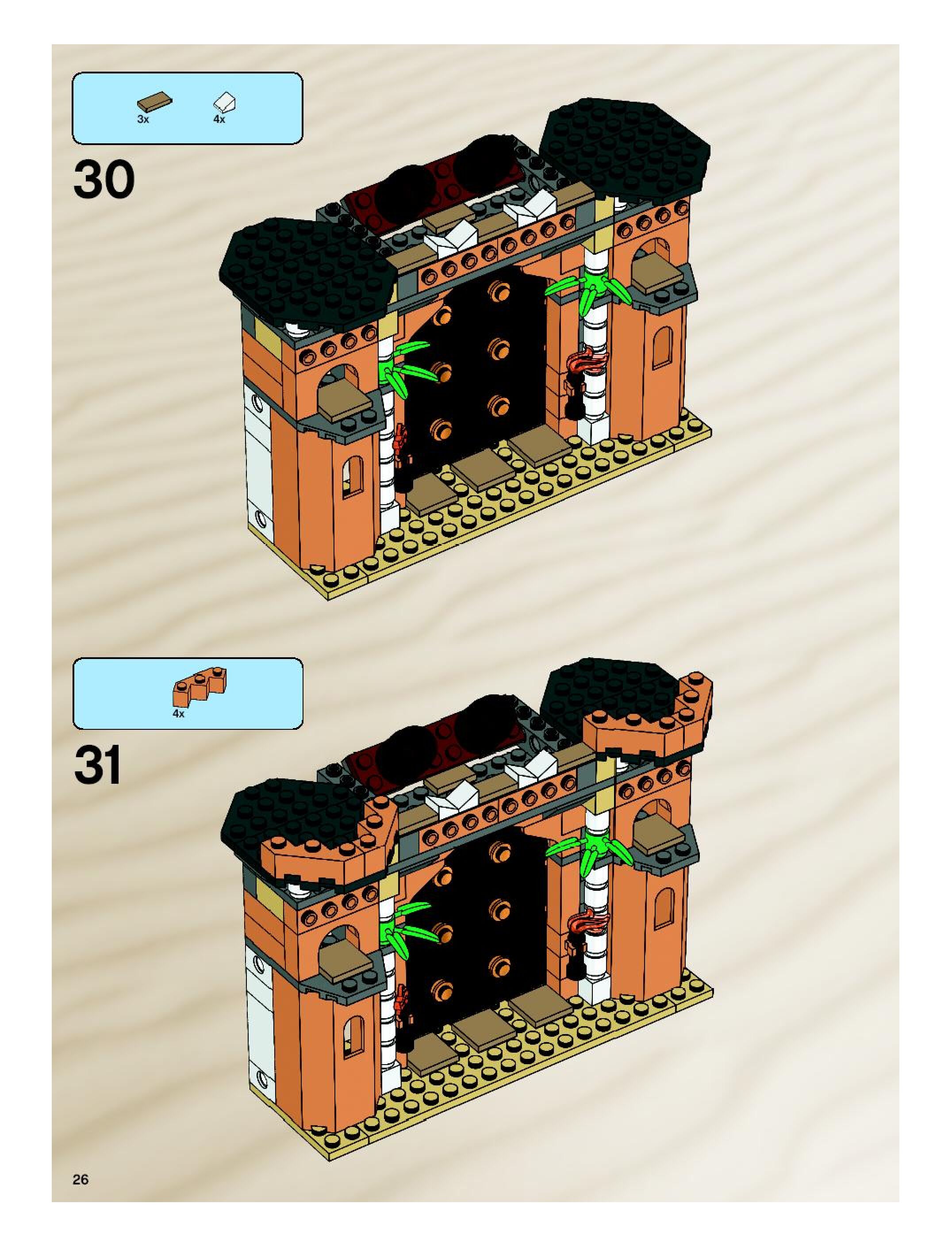 3x
4x

30

4x

31

26