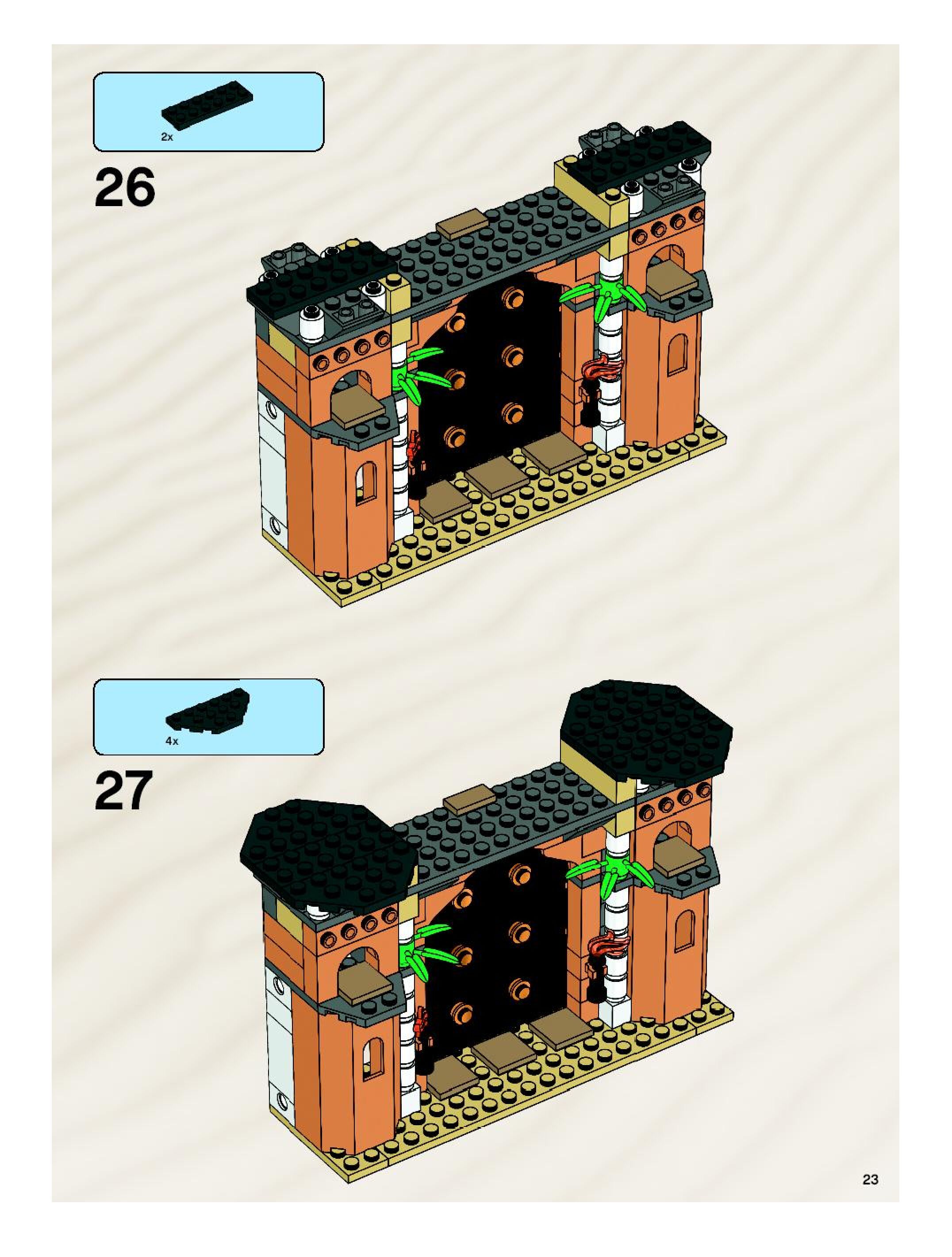 2x

26

4x

27

23