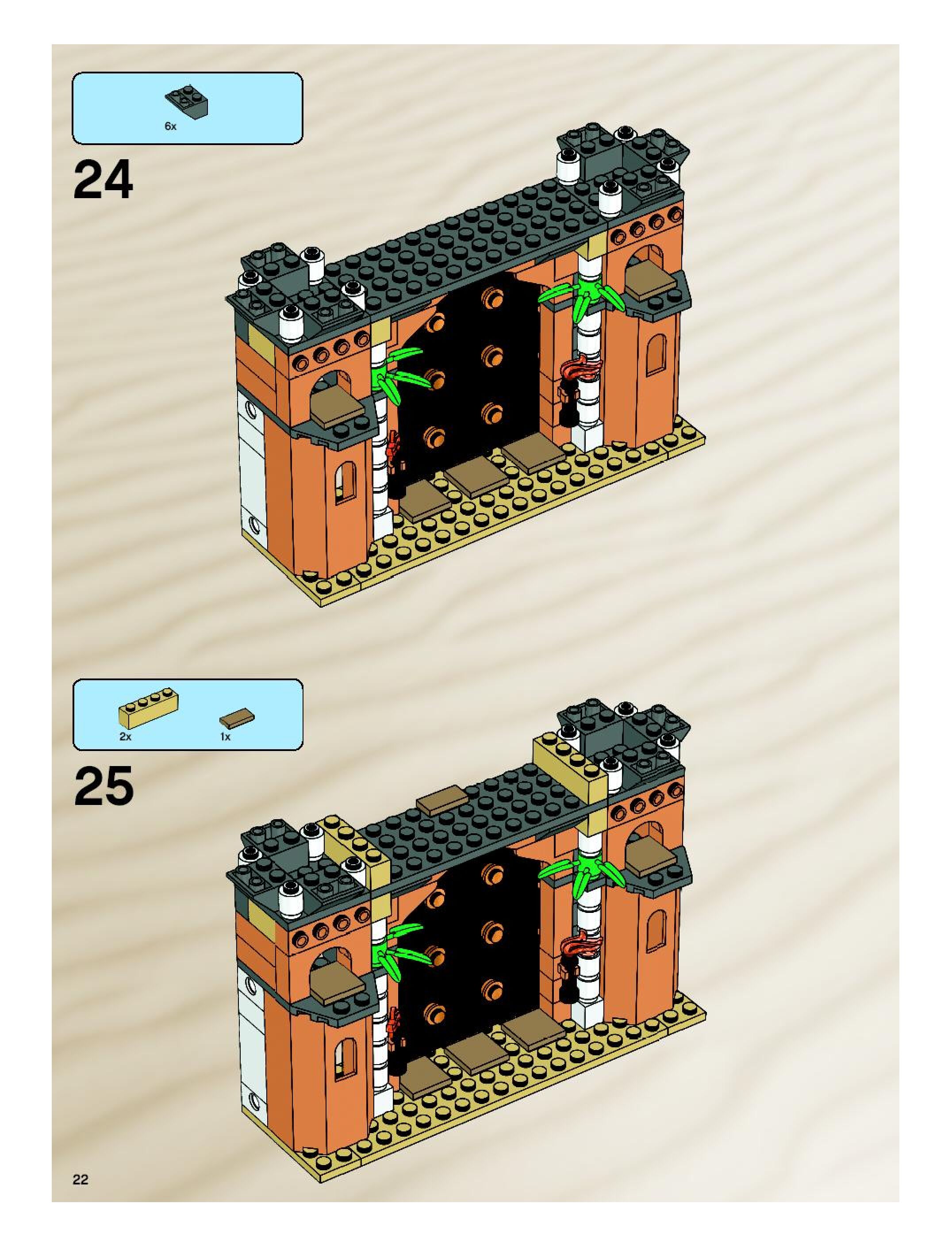 6x

24

2x

1x

25

22