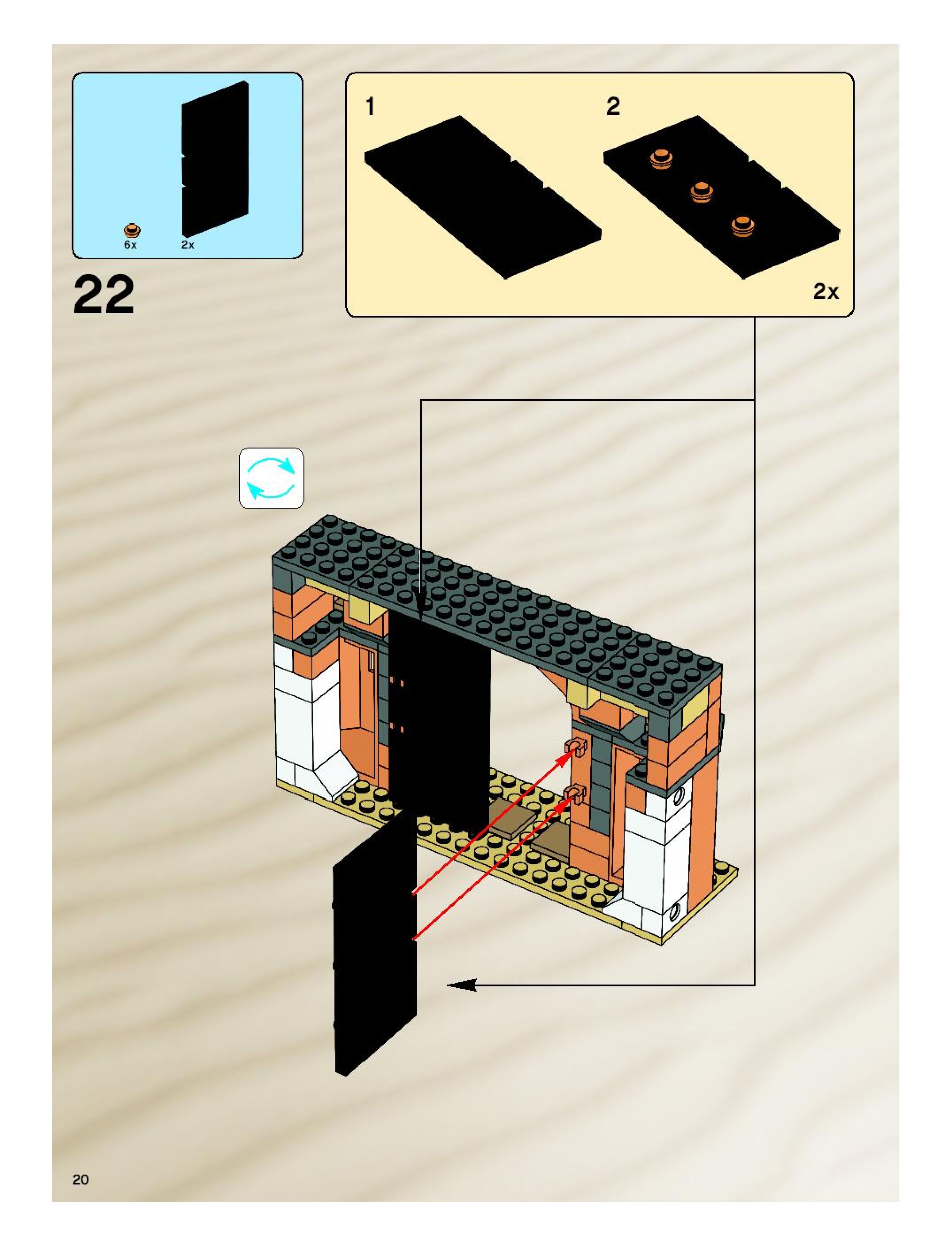 6x 2x

22

1

2

2x

20