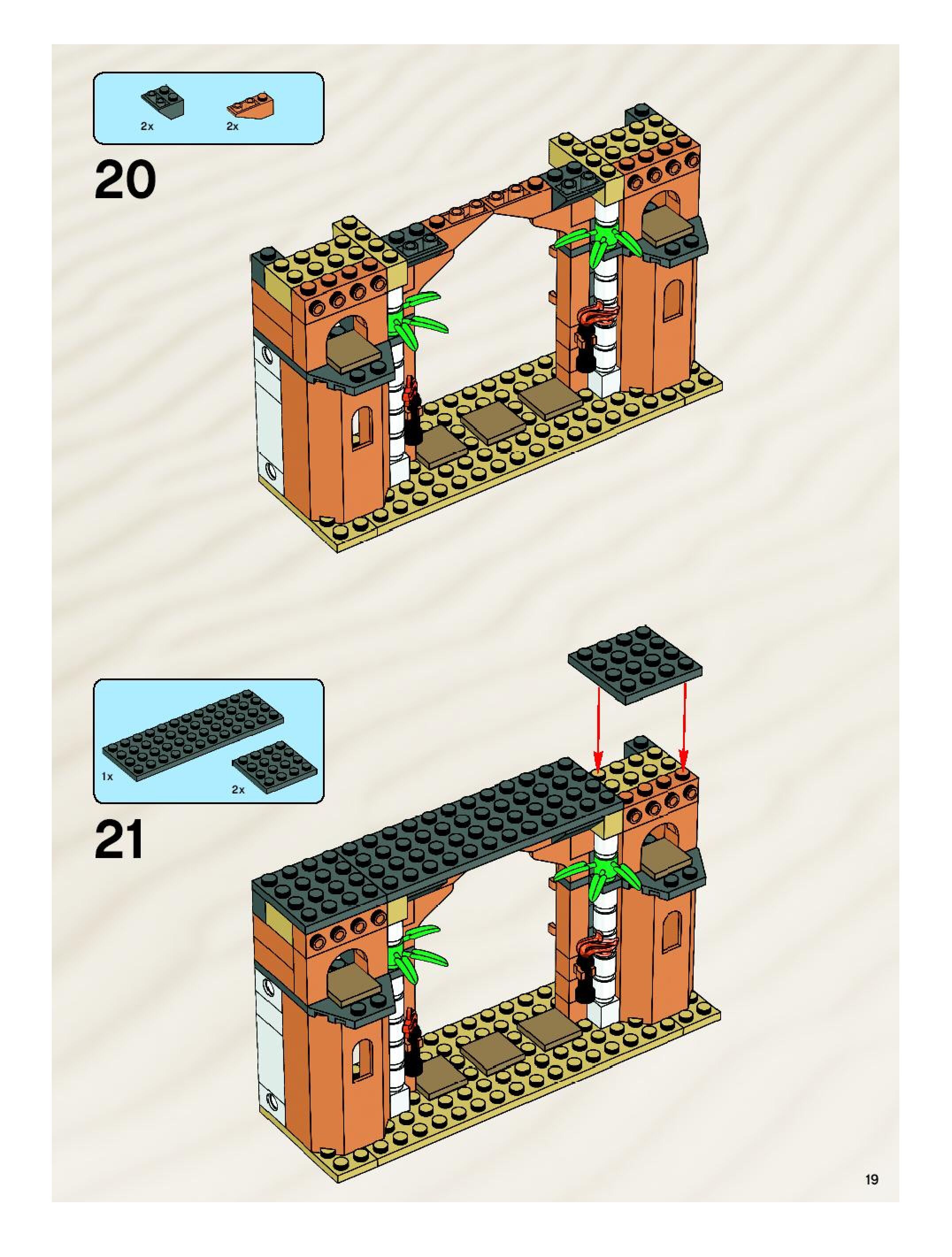 2x 2x

20

1x 2x

21

19