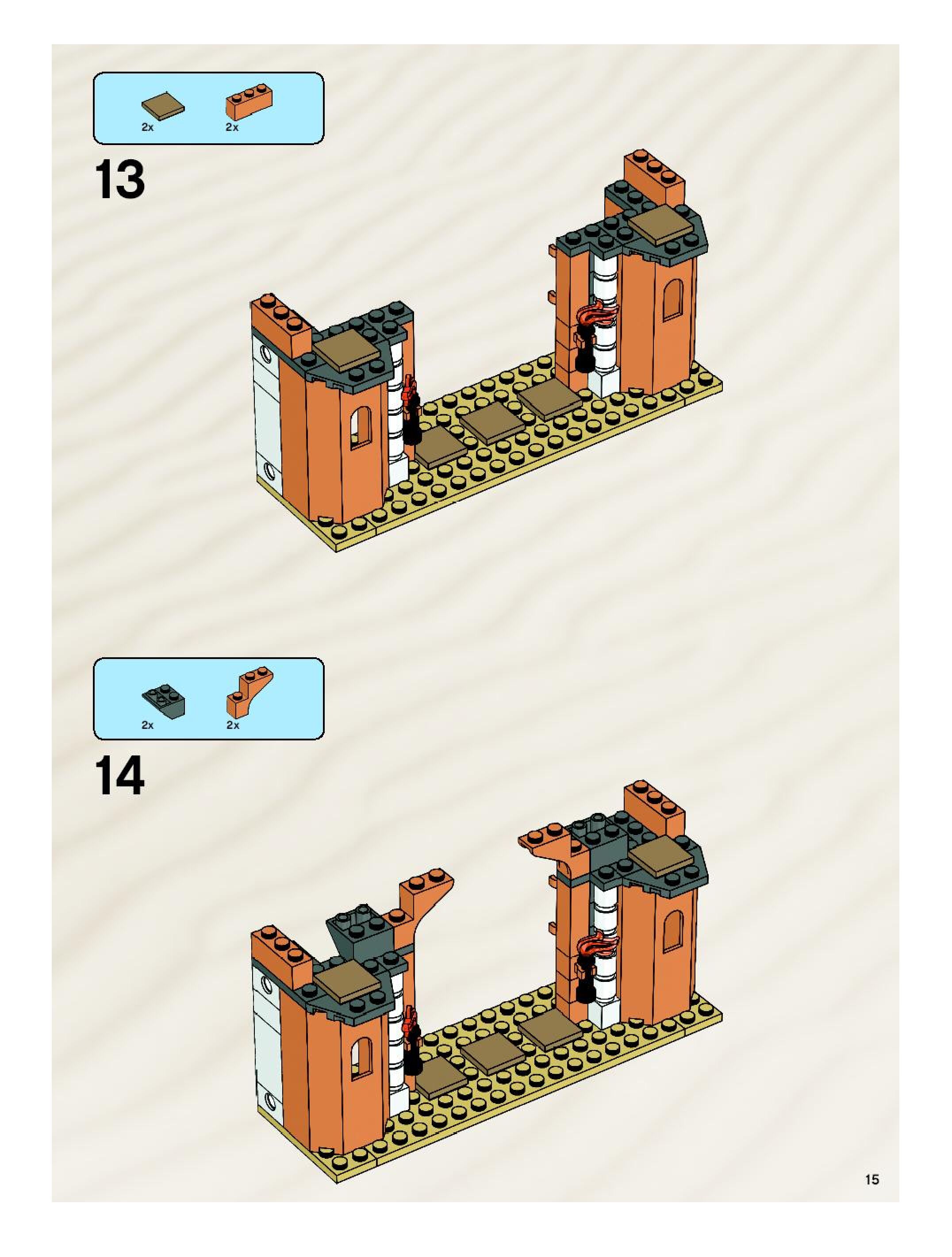 2x
2x

13

2x
2x

14

15