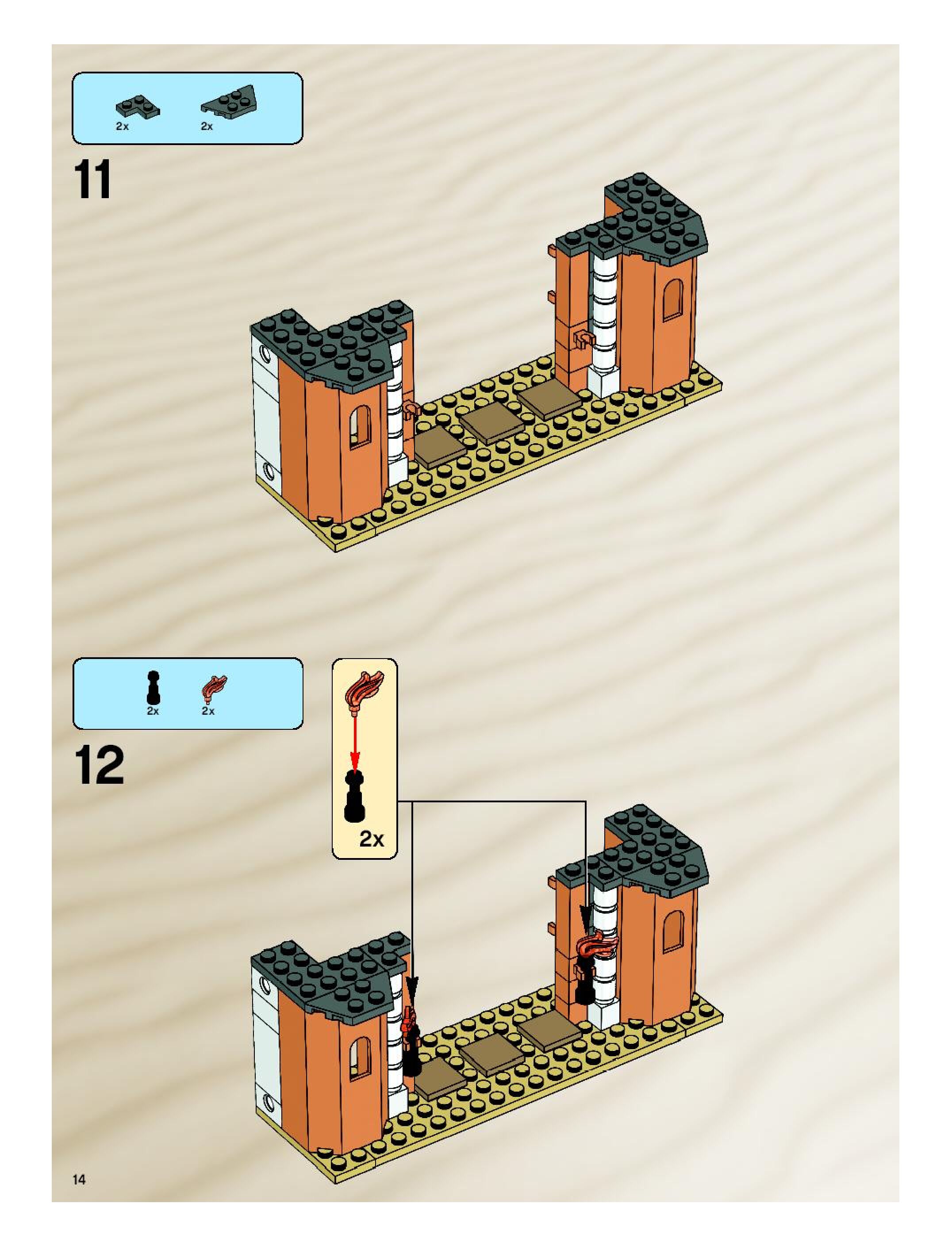 2x 2x

11

2x 2x

12

2x

14