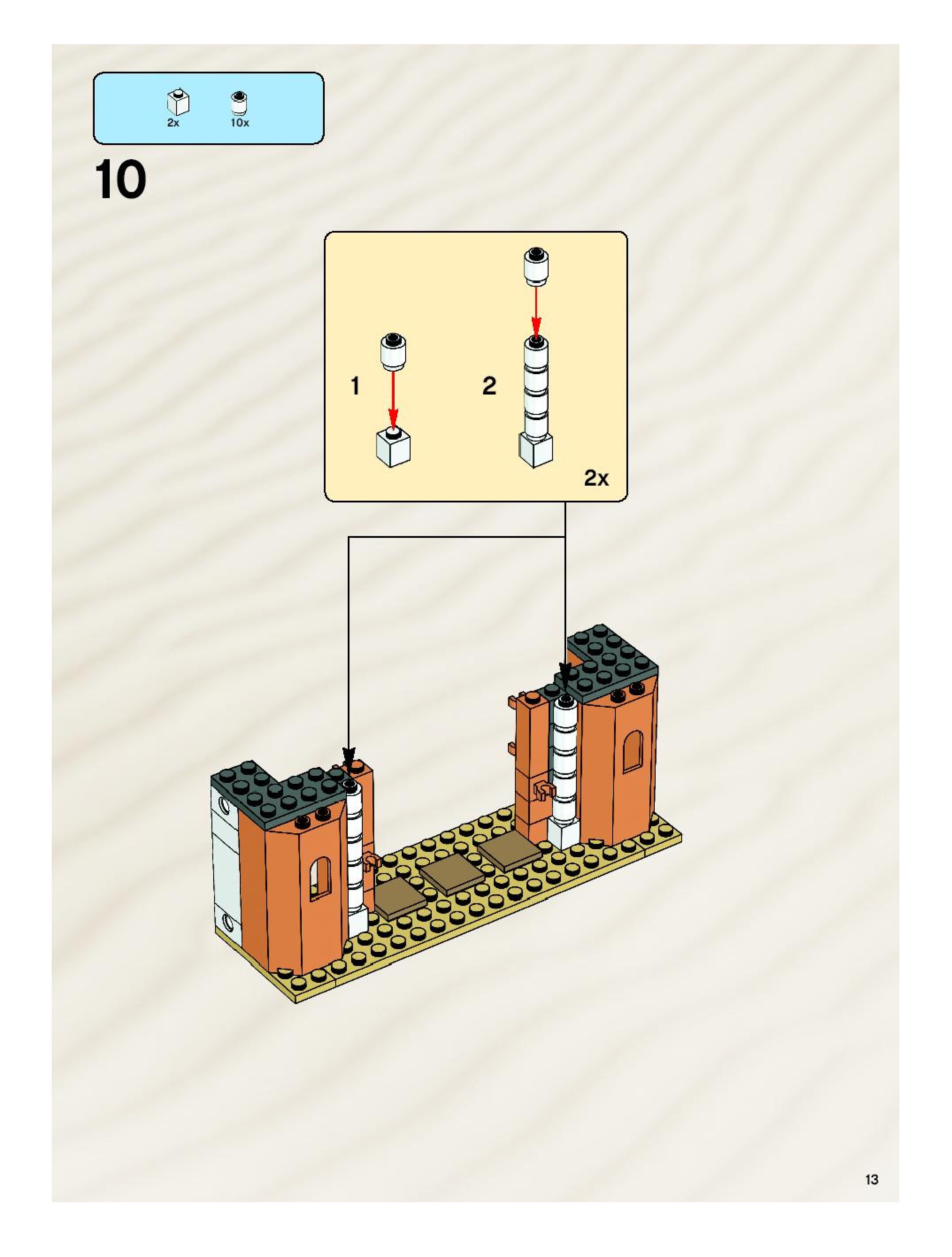 2x 10x

10

1

2

2x

13