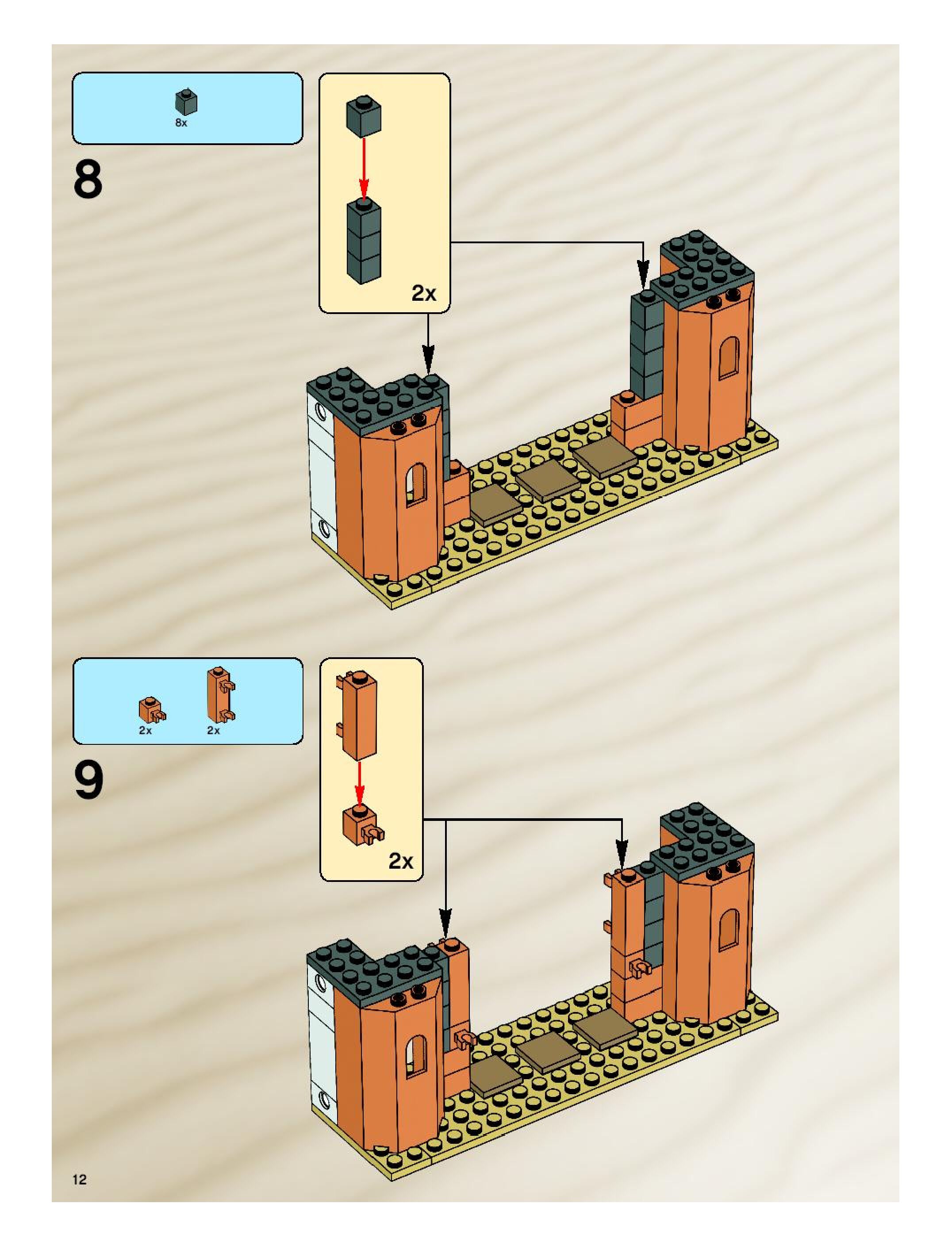 8x

8

2x

2x 2x

9

2x

12