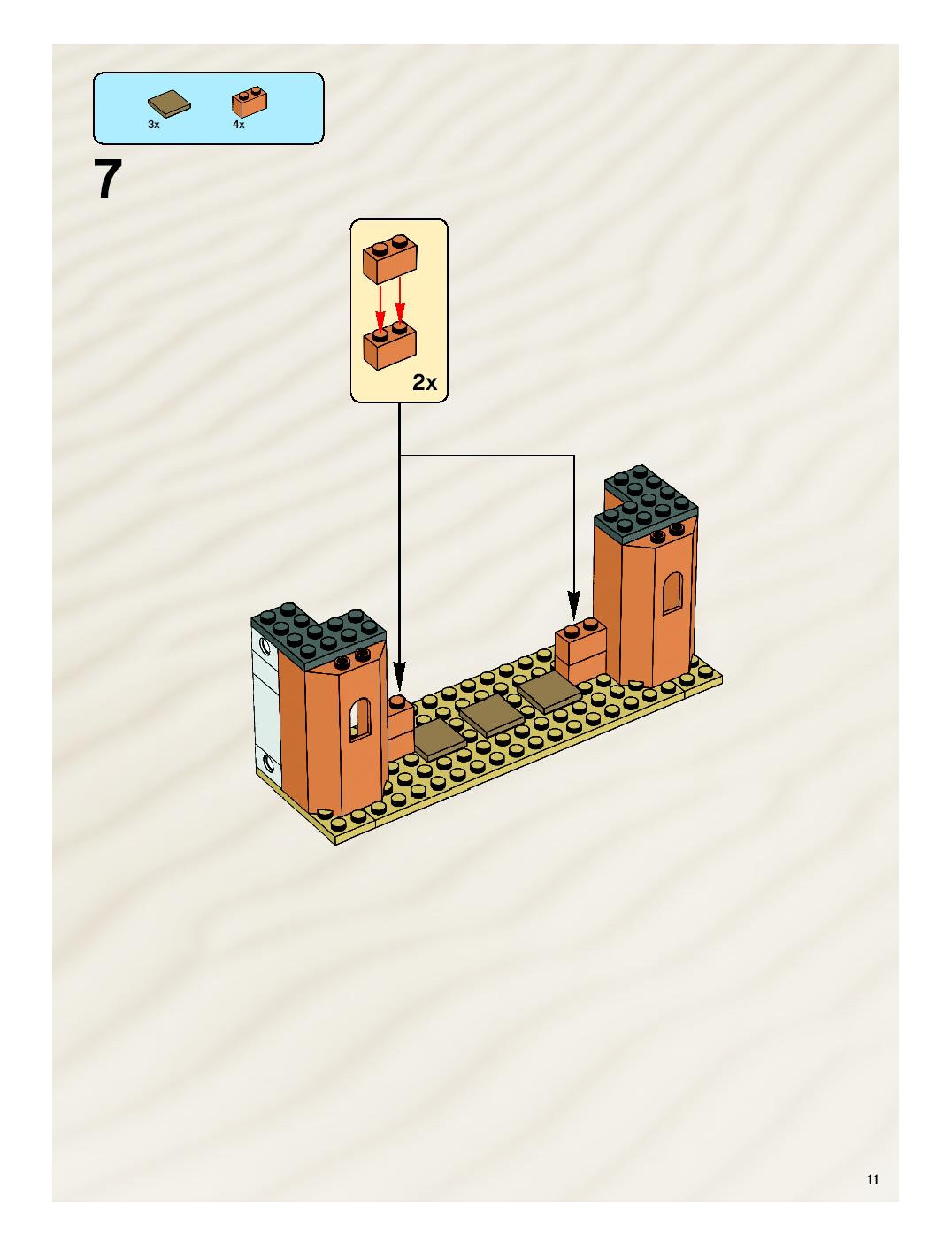 3x
4x

7

2x

11