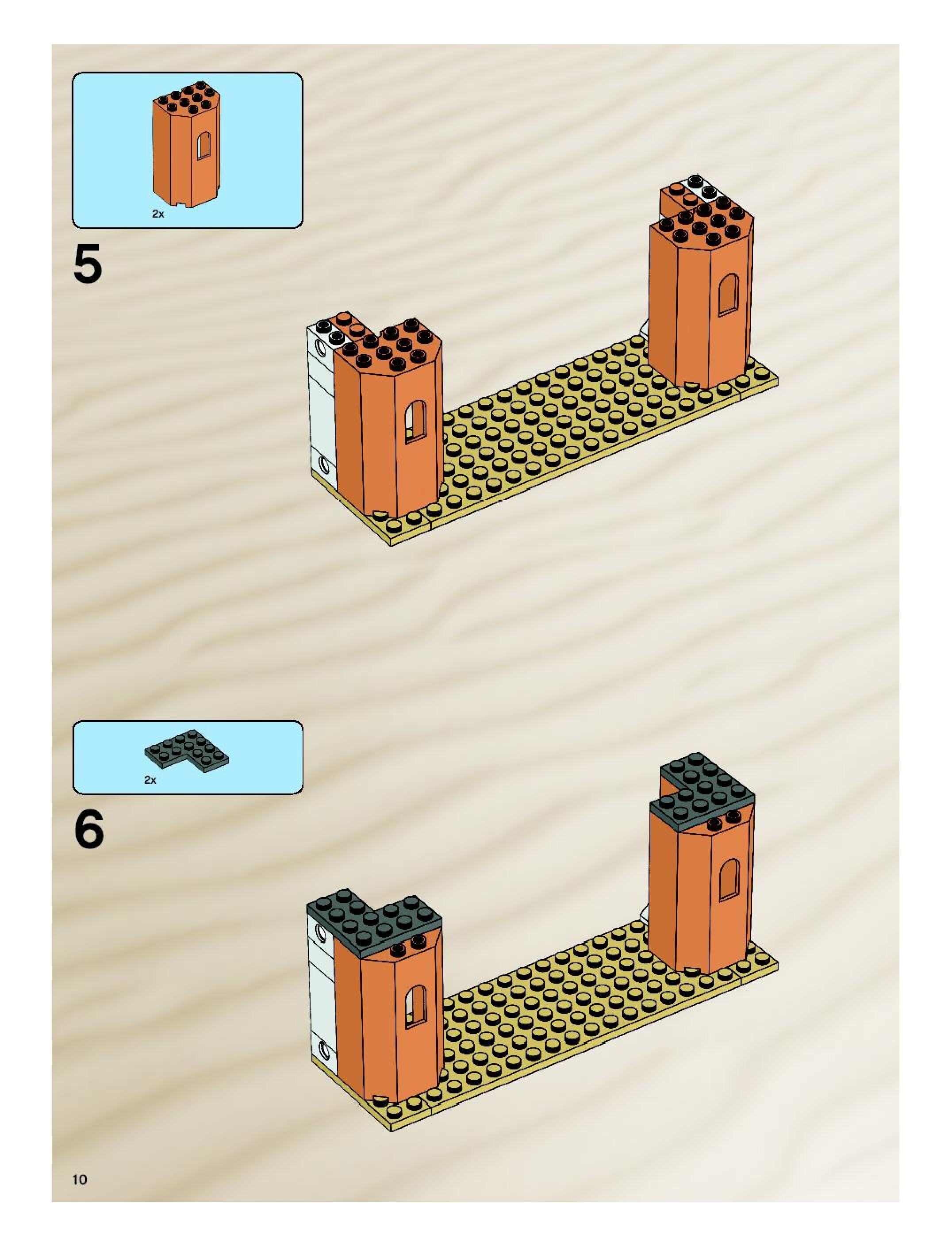 2x

5

2x

6

10