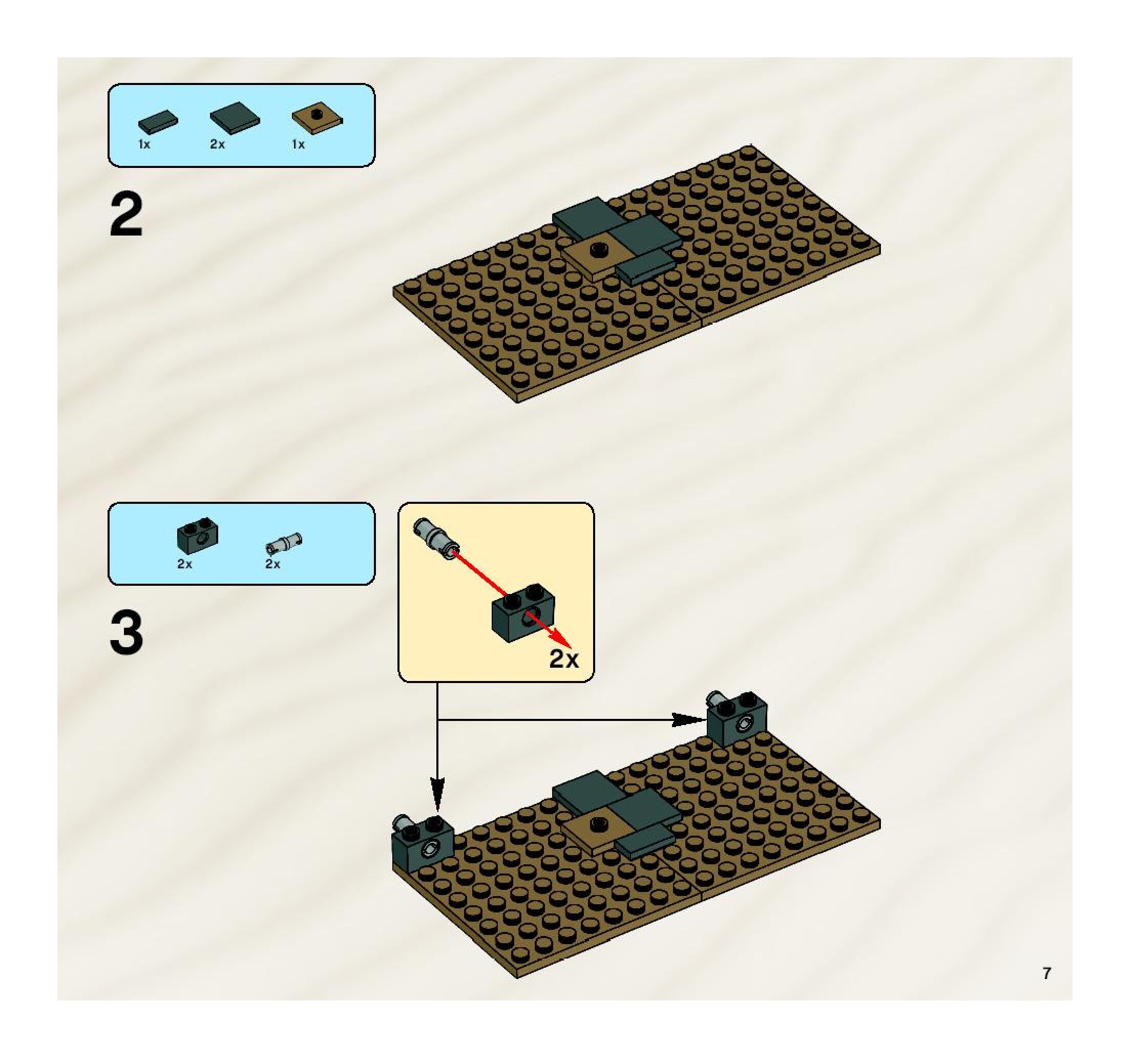 1x 2x 1x

2

2x 2x

3

2x

7