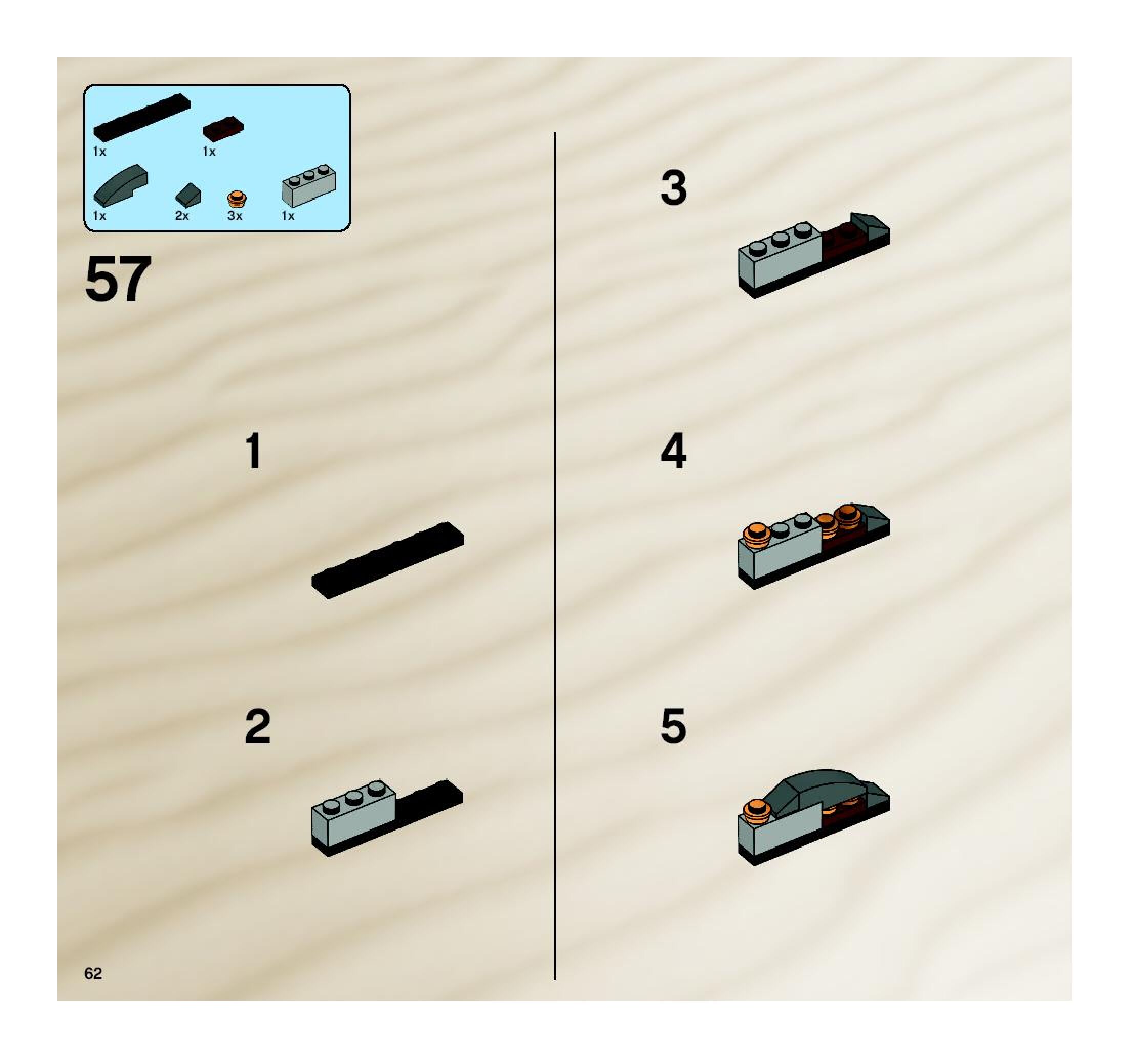 1x 1x
1x 2x 3x 1x

57

1

2

3

4

5

62